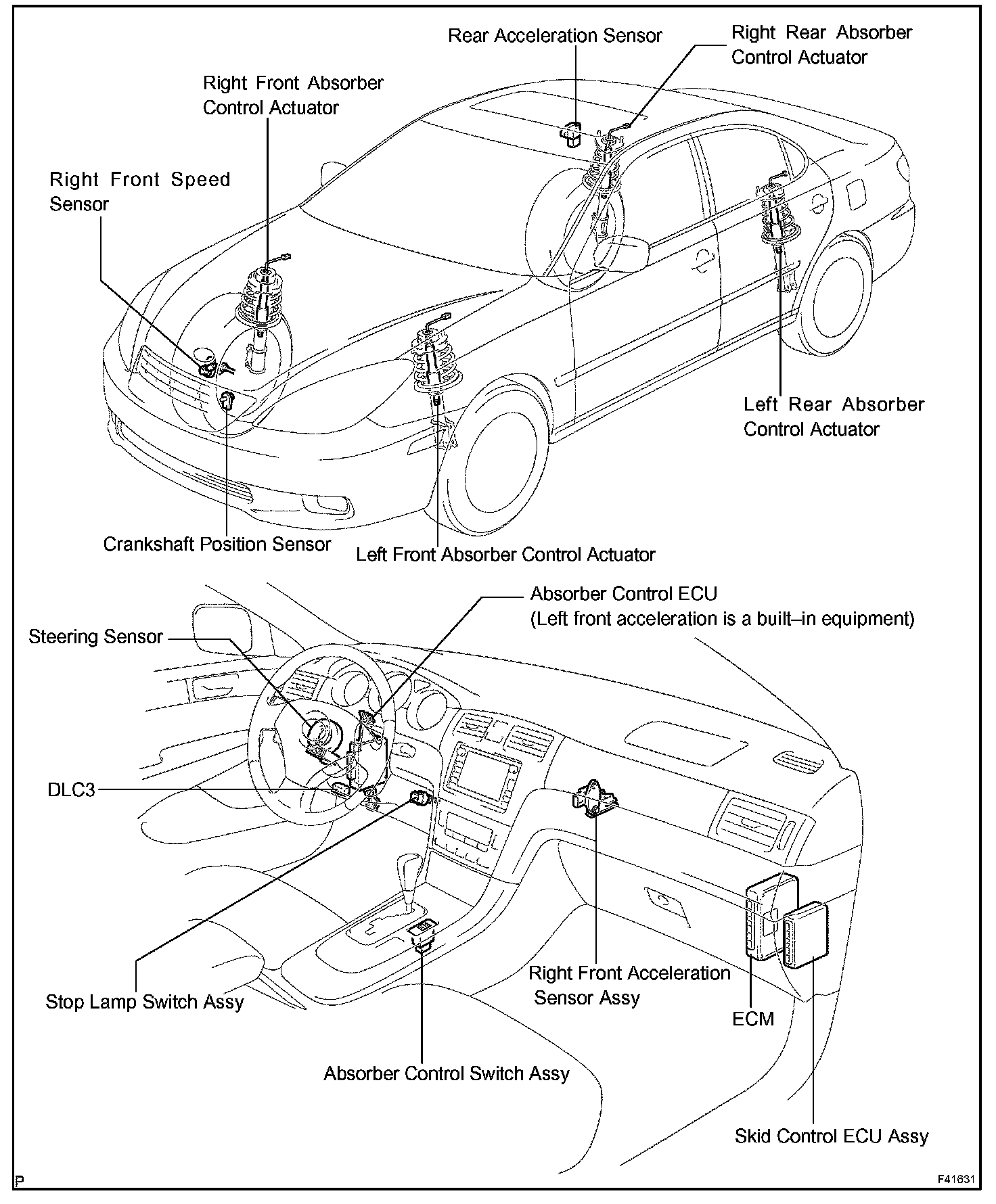 Rear Acceleration Sensor

Right Rear Absorber Control Actuator

Right Front Absorber Control Actuator

Right Front Speed Sensor

Left Rear Absorber Control Actuator

Crankshaft Position Sensor

Left Front Absorber Control Actuator

Absorber Control ECU
(Left front acceleration is a built–in equipment)

Steering Sensor

DLC3

Stop Lamp Switch Assy

Right Front Acceleration Sensor Assy

ECM

Absorber Control Switch Assy

Skid Control ECU Assy

P

F41631