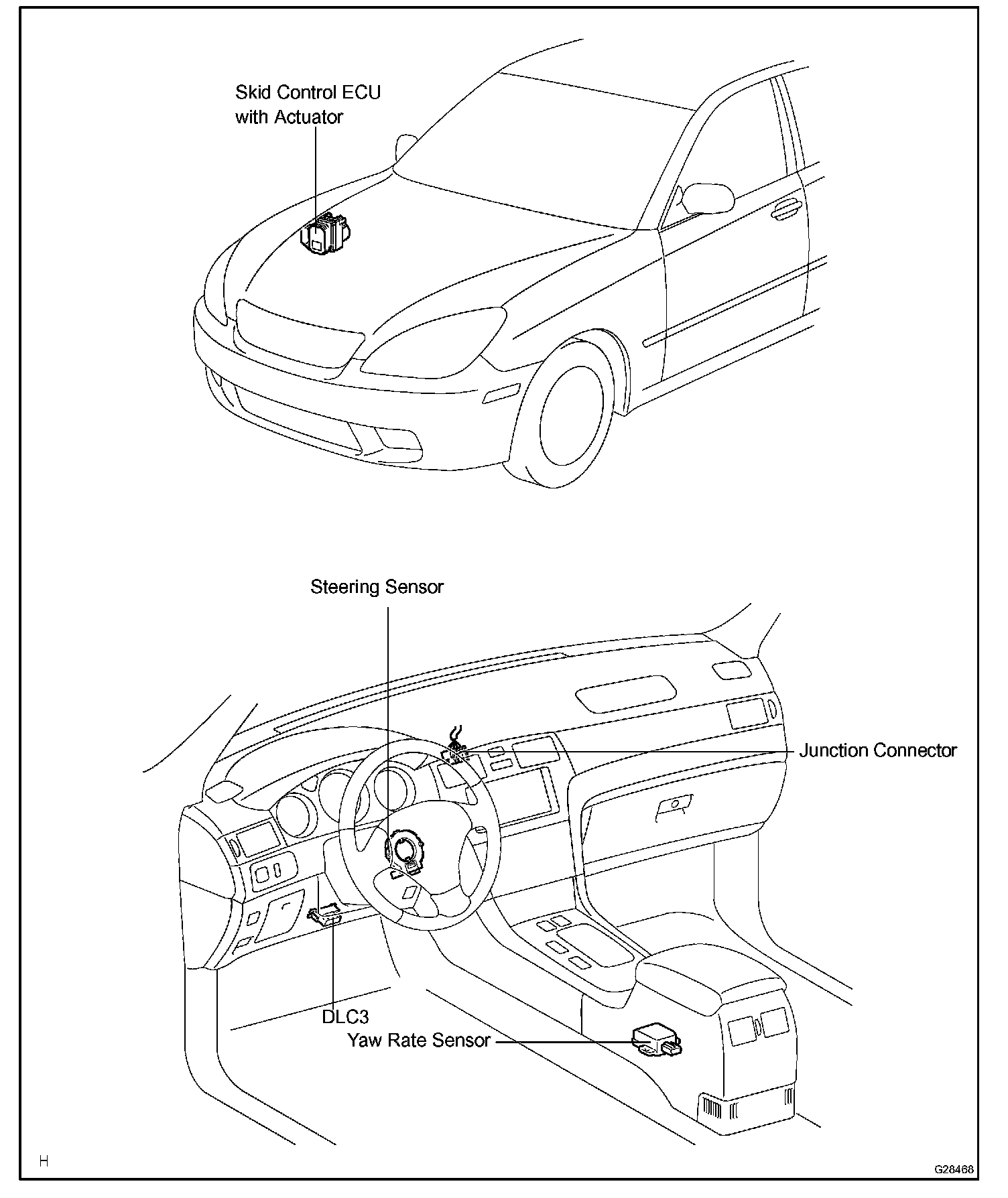 Skid Control ECU
with Actuator

Steering Sensor

Junction Connector

DLC3

Yaw Rate Sensor

H

G28468