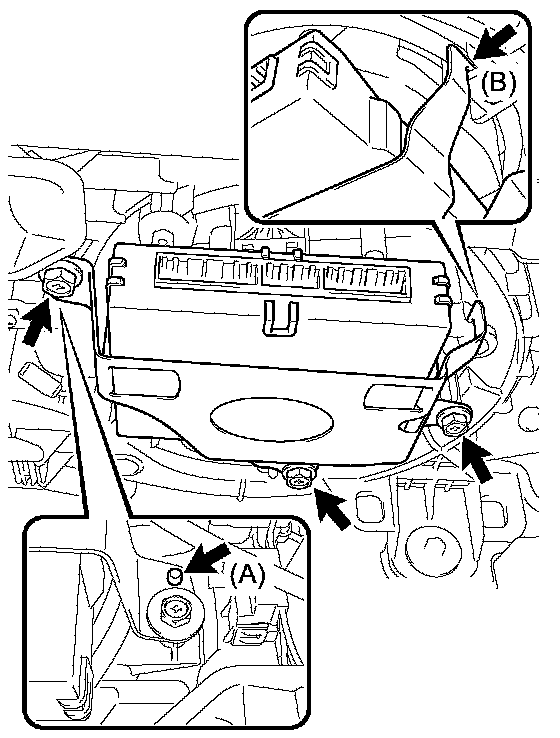 (B)

(A)