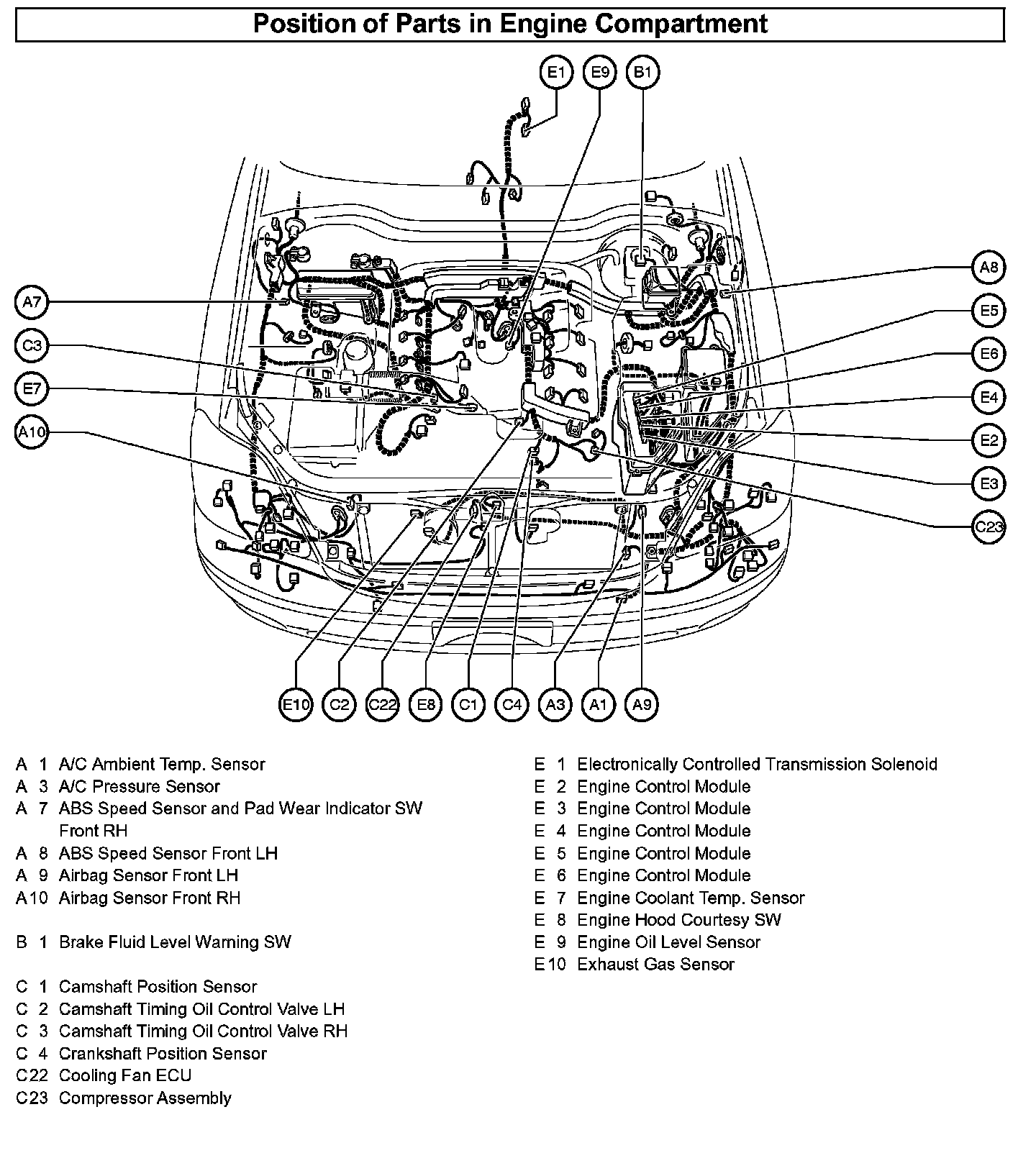 Position of Parts in Engine Compartment

E1 E9 B1

A8
E5
E6
E4
E2
E3
C23

A7
C3
E7
A10

E10 C2 C22 E8 C1 C4 A3 A1 A9

A 1 A/C Ambient Temp. Sensor
A 3 A/C Pressure Sensor
A 7 ABS Speed Sensor and Pad Wear Indicator SW Front RH
A 8 ABS Speed Sensor Front LH
A 9 Airbag Sensor Front LH
A10 Airbag Sensor Front RH

B 1 Brake Fluid Level Warning SW

C 1 Camshaft Position Sensor
C 2 Camshaft Timing Oil Control Valve LH
C 3 Camshaft Timing Oil Control Valve RH
C 4 Crankshaft Position Sensor
C22 Cooling Fan ECU
C23 Compressor Assembly

E 1 Electronically Controlled Transmission Solenoid
E 2 Engine Control Module
E 3 Engine Control Module
E 4 Engine Control Module
E 5 Engine Control Module
E 6 Engine Control Module
E 7 Engine Coolant Temp. Sensor
E 8 Engine Hood Courtesy SW
E 9 Engine Oil Level Sensor
E10 Exhaust Gas Sensor