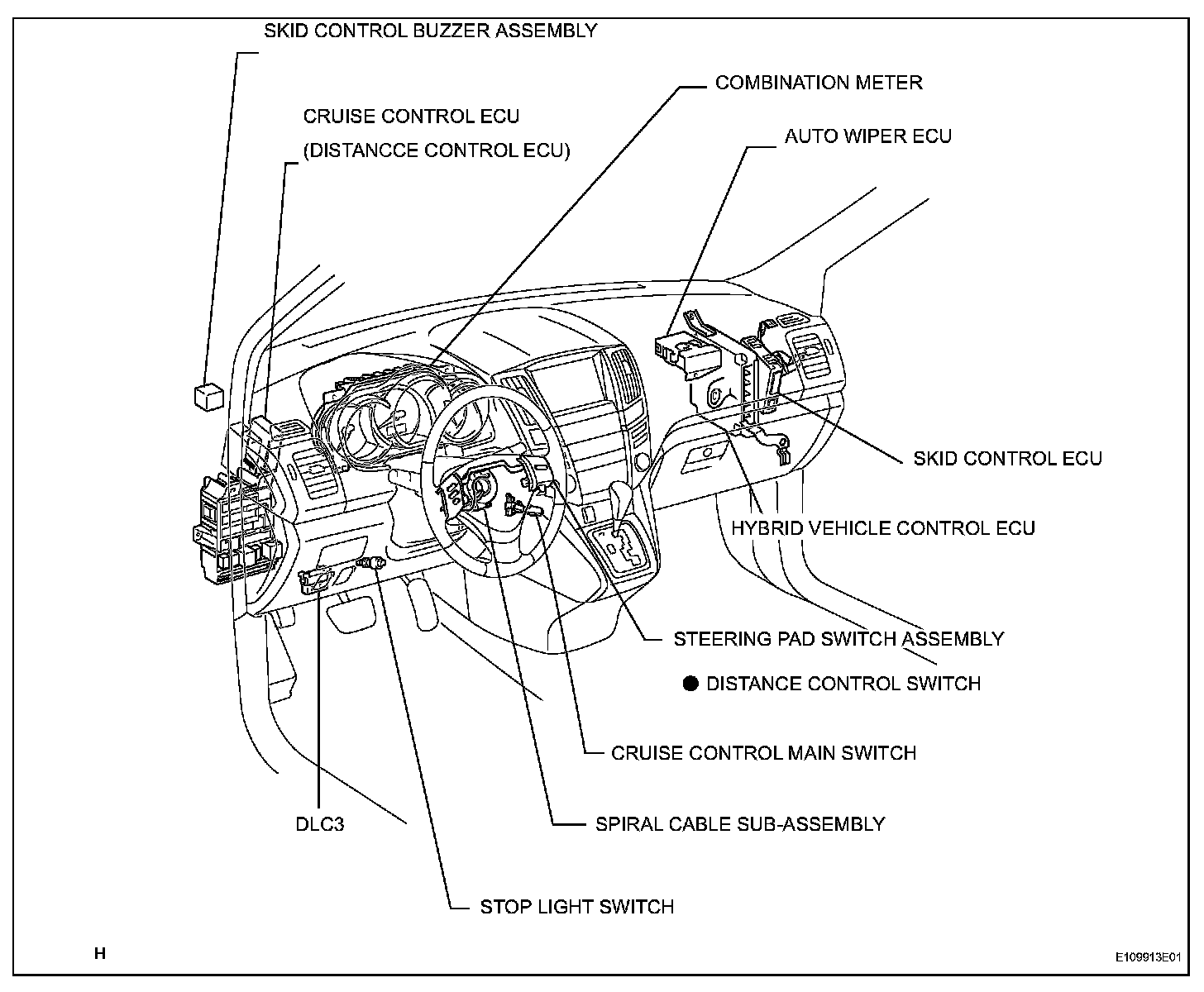 SKID CONTROL BUZZER ASSEMBLY

COMBINATION METER

CRUISE CONTROL ECU
(DISTANCCE CONTROL ECU)

AUTO WIPER ECU

SKID CONTROL ECU

HYBRID VEHICLE CONTROL ECU

STEERING PAD SWITCH ASSEMBLY

● DISTANCE CONTROL SWITCH

CRUISE CONTROL MAIN SWITCH

DLC3

SPIRAL CABLE SUB-ASSEMBLY

STOP LIGHT SWITCH

H

E109913E01