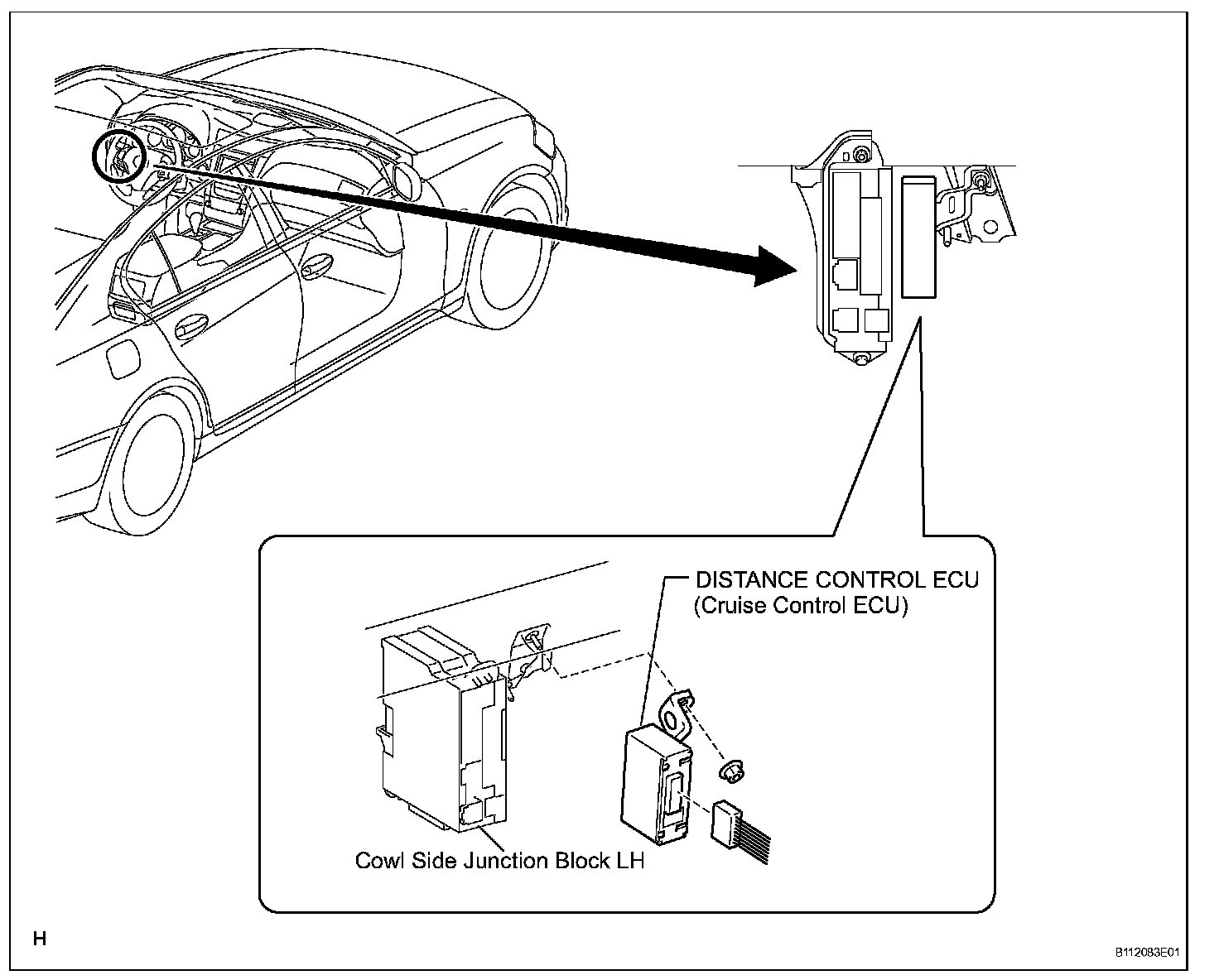 DISTANCE CONTROL ECU
(Cruise Control ECU)

Cowl Side Junction Block LH

H

B112083E01