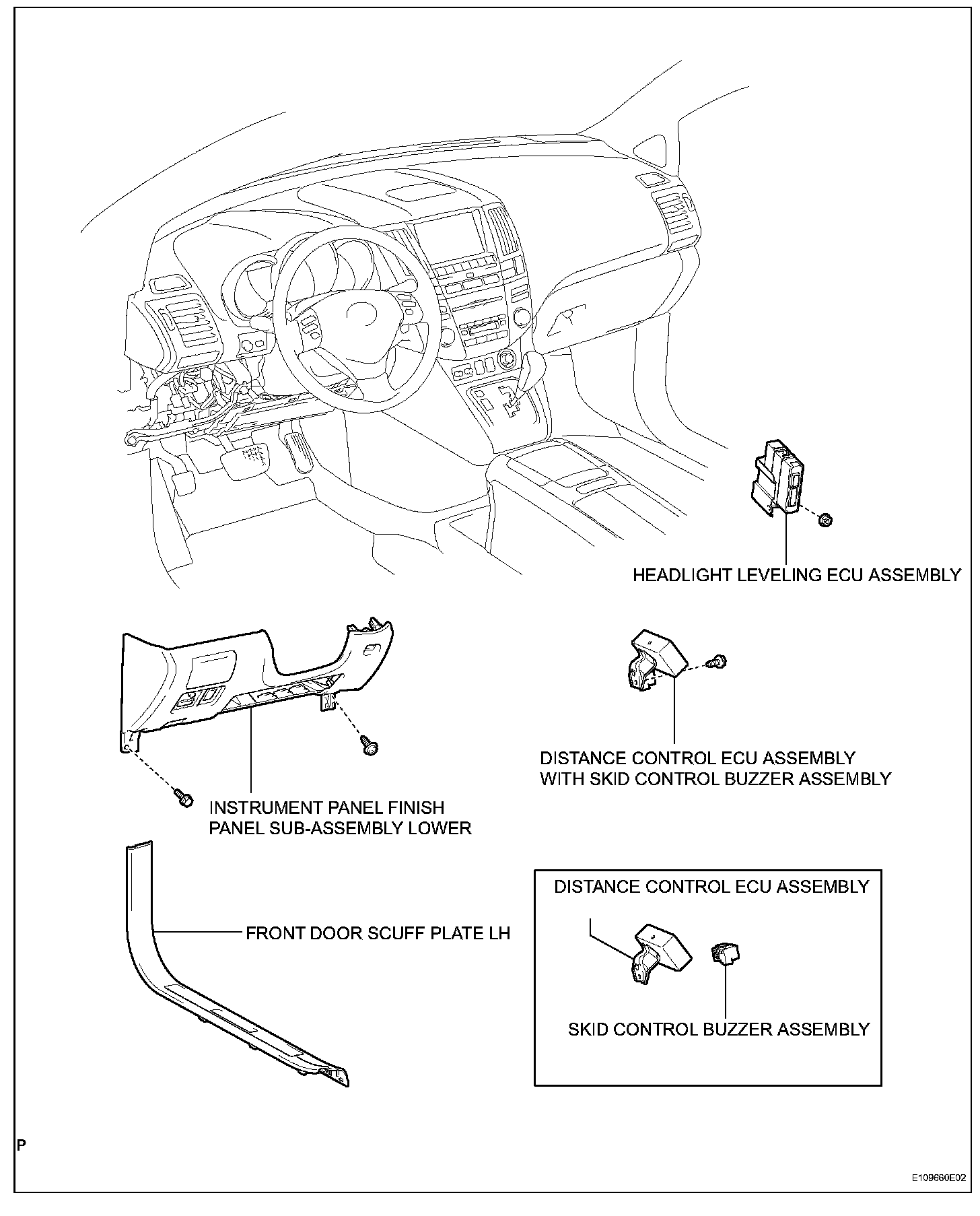 HEADLIGHT LEVELING ECU ASSEMBLY

INSTRUMENT PANEL FINISH PANEL SUB-ASSEMBLY LOWER

DISTANCE CONTROL ECU ASSEMBLY WITH SKID CONTROL BUZZER ASSEMBLY

FRONT DOOR SCUFF PLATE LH

DISTANCE CONTROL ECU ASSEMBLY

SKID CONTROL BUZZER ASSEMBLY

P

E109660E02