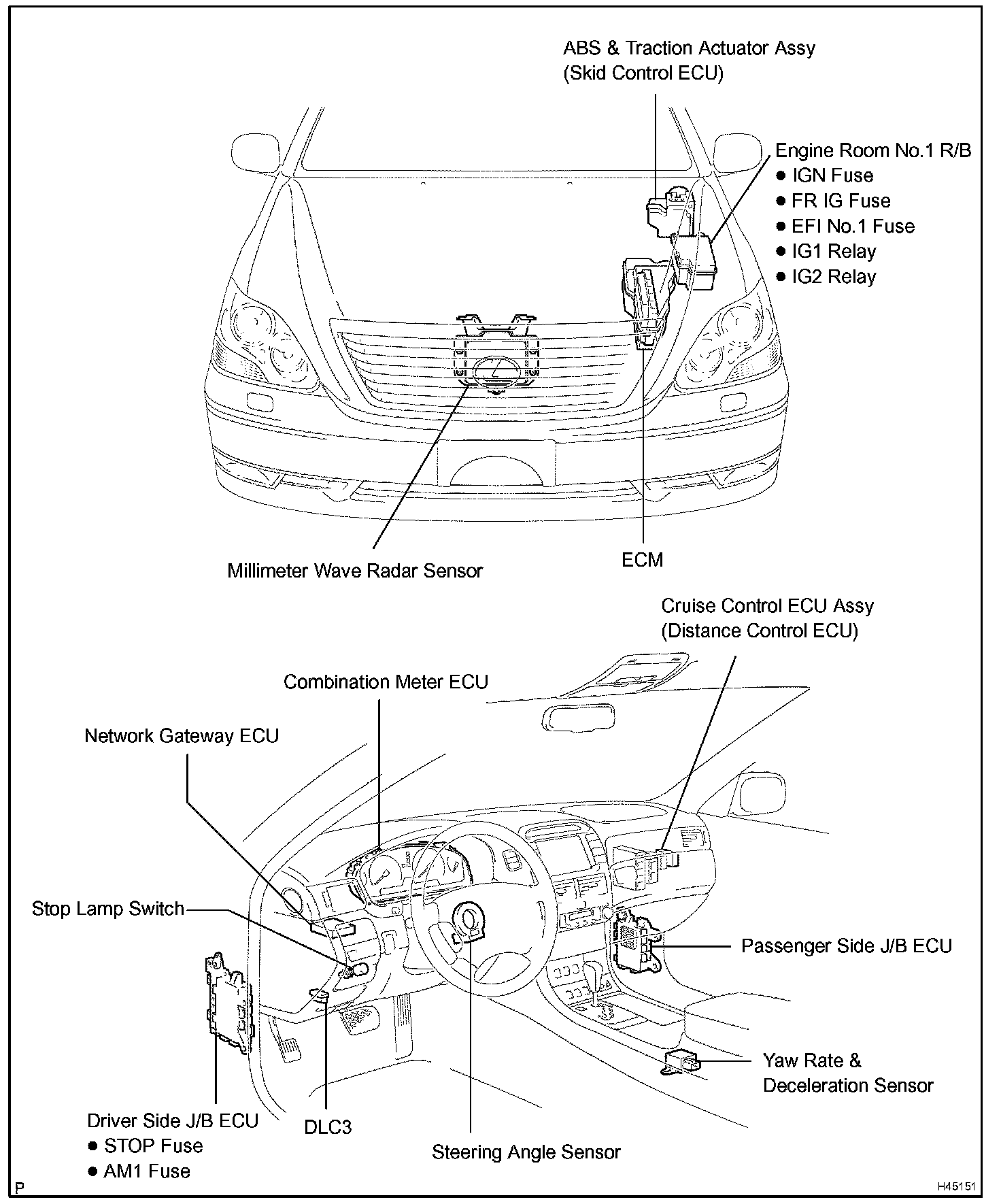 ABS & Traction Actuator Assy
(Skid Control ECU)

Engine Room No.1 R/B
● IGN Fuse
● FR IG Fuse
● EFI No.1 Fuse
● IG1 Relay
● IG2 Relay

Millimeter Wave Radar Sensor

ECM

Cruise Control ECU Assy
(Distance Control ECU)

Combination Meter ECU

Network Gateway ECU

Stop Lamp Switch

Passenger Side J/B ECU

Yaw Rate &
Deceleration Sensor

Driver Side J/B ECU
● STOP Fuse
● AM1 Fuse

DLC3

Steering Angle Sensor

P

H45151