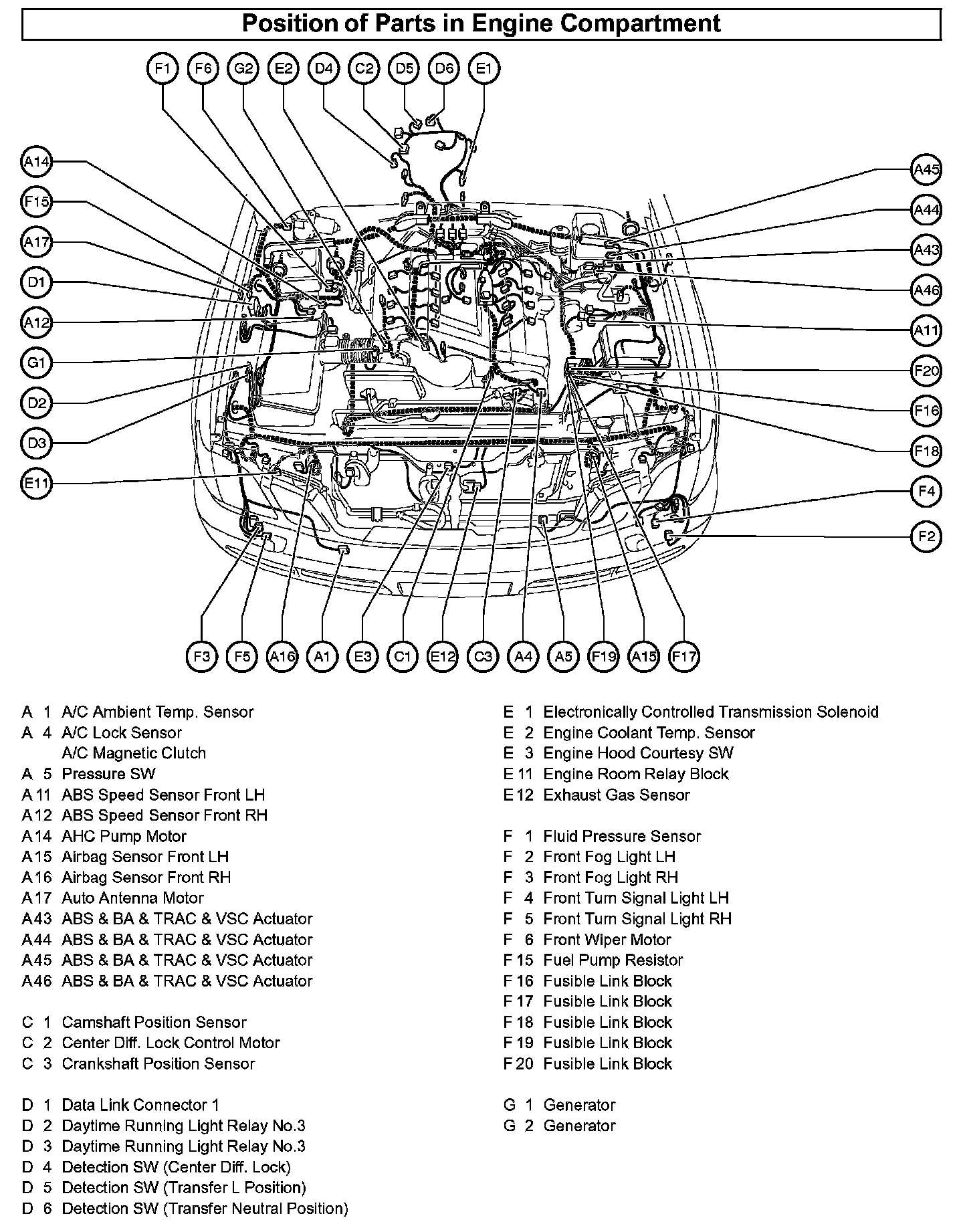 Position of Parts in Engine Compartment

F1 F6 G2 E2 D4 C2 D5 D6 E1

A14
F15
A17
D1
A12
G1
D2
D3
E11

A45
A44
A43
A46
A11
F20
F16
F18
F4
F2

F3 F5 A16 A1 E3 C1 E12 C3 A4 A5 F19 A15 F17

A 1 A/C Ambient Temp. Sensor
A 4 A/C Lock Sensor
A/C Magnetic Clutch
A 5 Pressure SW
A 11 ABS Speed Sensor Front LH
A 12 ABS Speed Sensor Front RH
A 14 AHC Pump Motor
A 15 Airbag Sensor Front LH
A 16 Airbag Sensor Front RH
A 17 Auto Antenna Motor
A 43 ABS & BA & TRAC & VSC Actuator
A 44 ABS & BA & TRAC & VSC Actuator
A 45 ABS & BA & TRAC & VSC Actuator
A 46 ABS & BA & TRAC & VSC Actuator

C 1 Camshaft Position Sensor
C 2 Center Diff. Lock Control Motor
C 3 Crankshaft Position Sensor

D 1 Data Link Connector 1
D 2 Daytime Running Light Relay No.3
D 3 Daytime Running Light Relay No.3
D 4 Detection SW (Center Diff. Lock)
D 5 Detection SW (Transfer L Position)
D 6 Detection SW (Transfer Neutral Position)

E 1 Electronically Controlled Transmission Solenoid
E 2 Engine Coolant Temp. Sensor
E 3 Engine Hood Courtesy SW
E 11 Engine Room Relay Block
E 12 Exhaust Gas Sensor

F 1 Fluid Pressure Sensor
F 2 Front Fog Light LH
F 3 Front Fog Light RH
F 4 Front Turn Signal Light LH
F 5 Front Turn Signal Light RH
F 6 Front Wiper Motor
F 15 Fuel Pump Resistor
F 16 Fusible Link Block
F 17 Fusible Link Block
F 18 Fusible Link Block
F 19 Fusible Link Block
F 20 Fusible Link Block

G 1 Generator
G 2 Generator