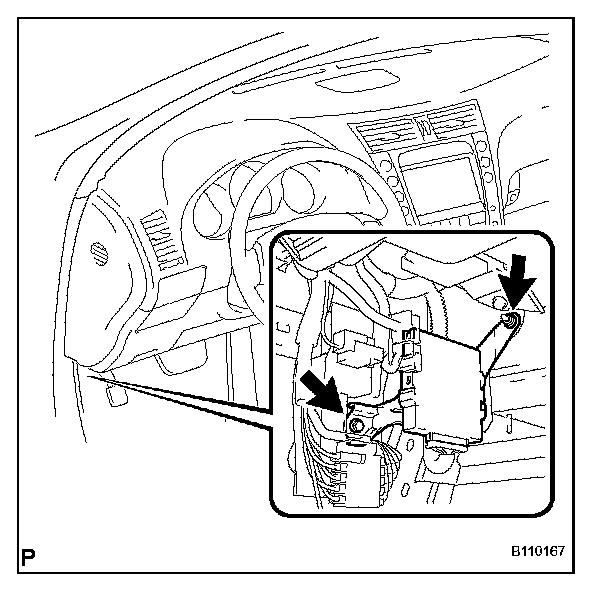 P

B110167