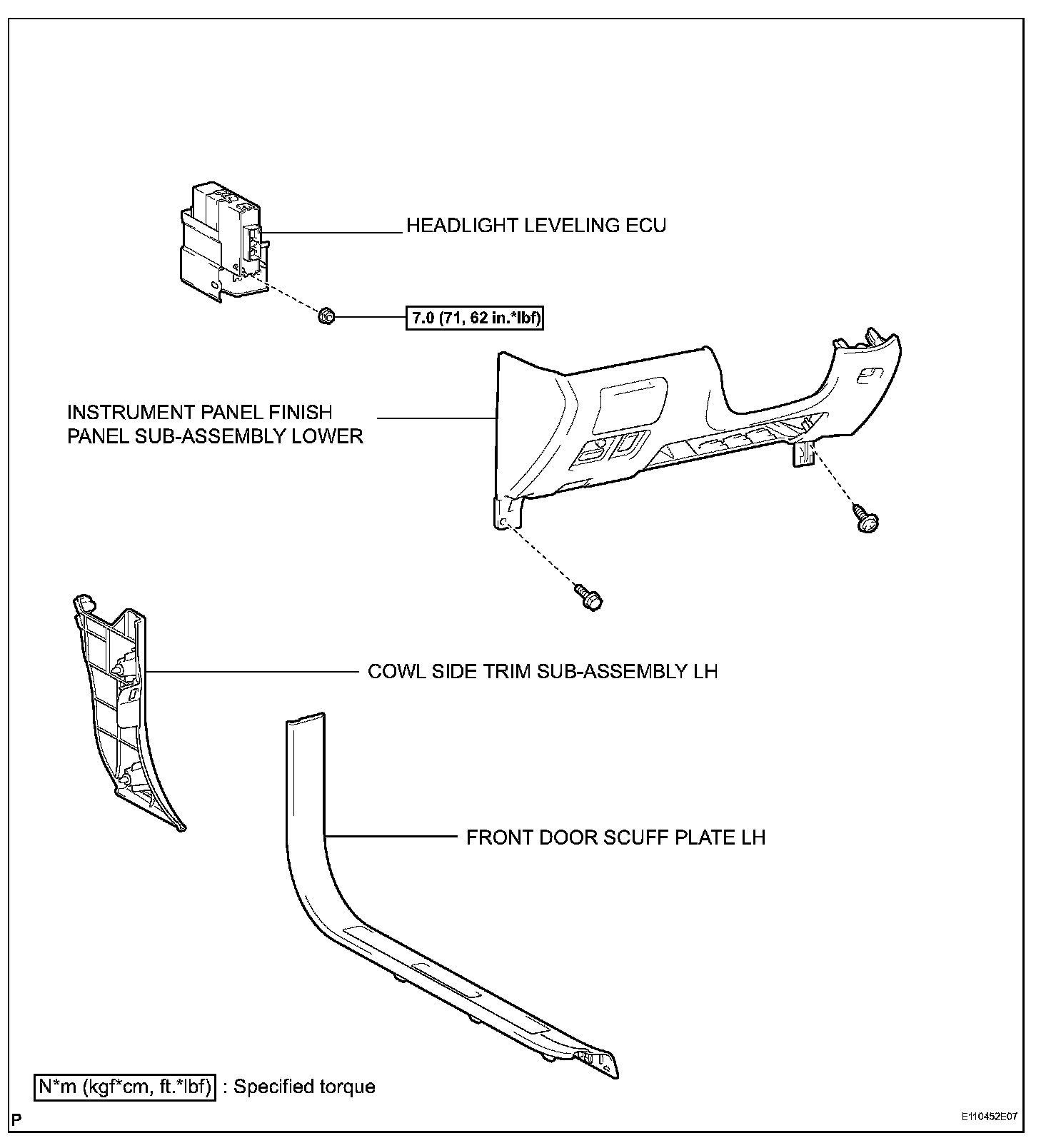 HEADLIGHT LEVELING ECU

7.0 (71, 62 in.*lbf)

INSTRUMENT PANEL FINISH PANEL SUB-ASSEMBLY LOWER

COWL SIDE TRIM SUB-ASSEMBLY LH

FRONT DOOR SCUFF PLATE LH

N*m (kgf*cm, ft.*lbf) : Specified torque

P

E110452E07