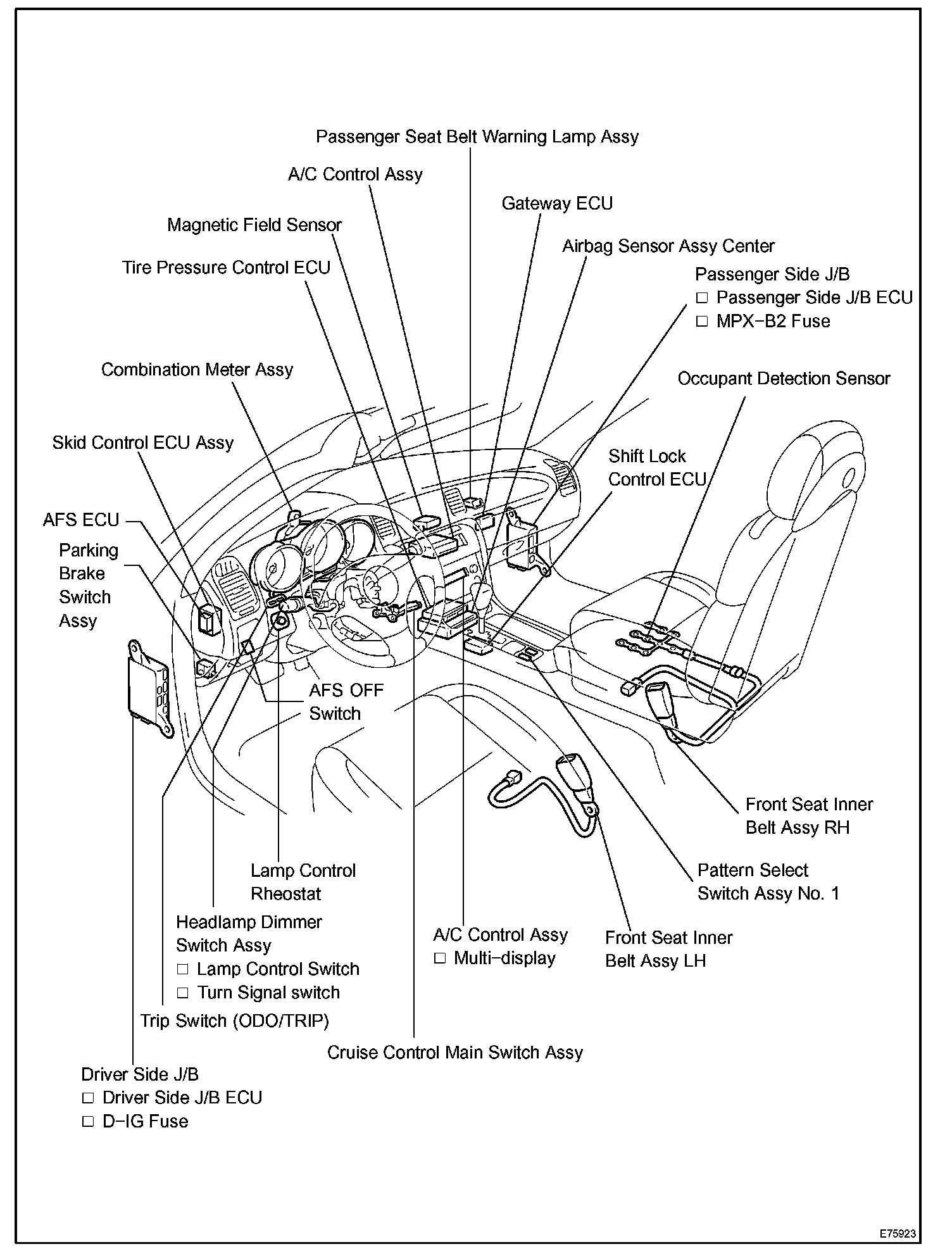 Passenger Seat Belt Warning Lamp Assy

A/C Control Assy

Gateway ECU

Magnetic Field Sensor

Airbag Sensor Assy Center

Tire Pressure Control ECU

Passenger Side J/B
□ Passenger Side J/B ECU
□ MPX−B2 Fuse

Combination Meter Assy

Occupant Detection Sensor

Skid Control ECU Assy

Shift Lock
Control ECU

AFS ECU

Parking
Brake
Switch
Assy

AFS OFF
Switch

Front Seat Inner
Belt Assy RH

Lamp Control
Rheostat

Pattern Select
Switch Assy No. 1

Headlamp Dimmer
Switch Assy
□ Lamp Control Switch
□ Turn Signal switch

A/C Control Assy
□ Multi−display

Front Seat Inner
Belt Assy LH

Trip Switch (ODO/TRIP)

Cruise Control Main Switch Assy

Driver Side J/B
□ Driver Side J/B ECU
□ D−IG Fuse

E75923