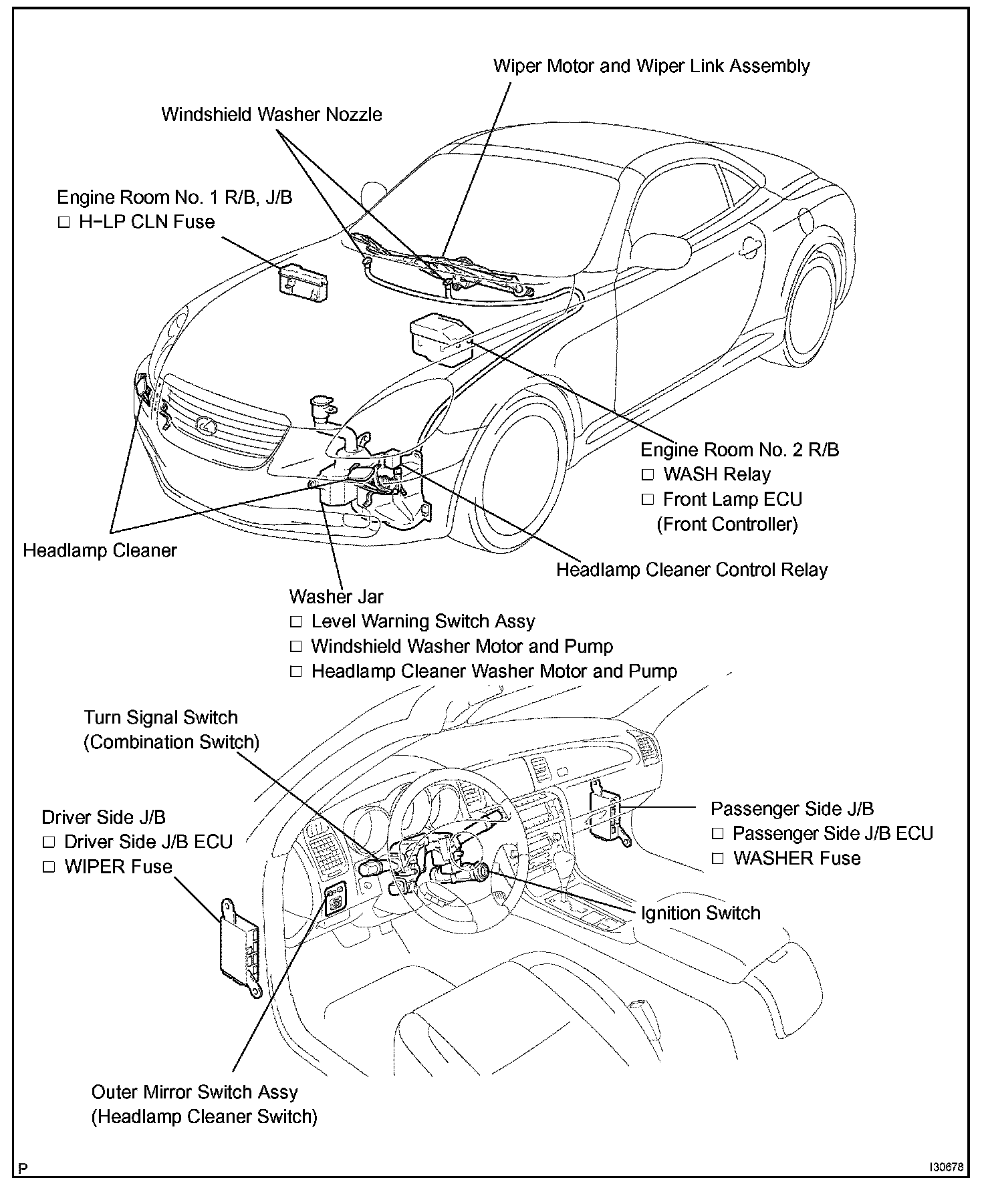 Wiper Motor and Wiper Link Assembly

Windshield Washer Nozzle

Engine Room No. 1 R/B, J/B
□ H−LP CLN Fuse

Engine Room No. 2 R/B
□ WASH Relay
□ Front Lamp ECU
(Front Controller)

Headlamp Cleaner

Headlamp Cleaner Control Relay

Washer Jar
□ Level Warning Switch Assy
□ Windshield Washer Motor and Pump
□ Headlamp Cleaner Washer Motor and Pump

Turn Signal Switch
(Combination Switch)

Driver Side J/B
□ Driver Side J/B ECU
□ WIPER Fuse

Passenger Side J/B
□ Passenger Side J/B ECU
□ WASHER Fuse

Ignition Switch

Outer Mirror Switch Assy
(Headlamp Cleaner Switch)

P

I30678