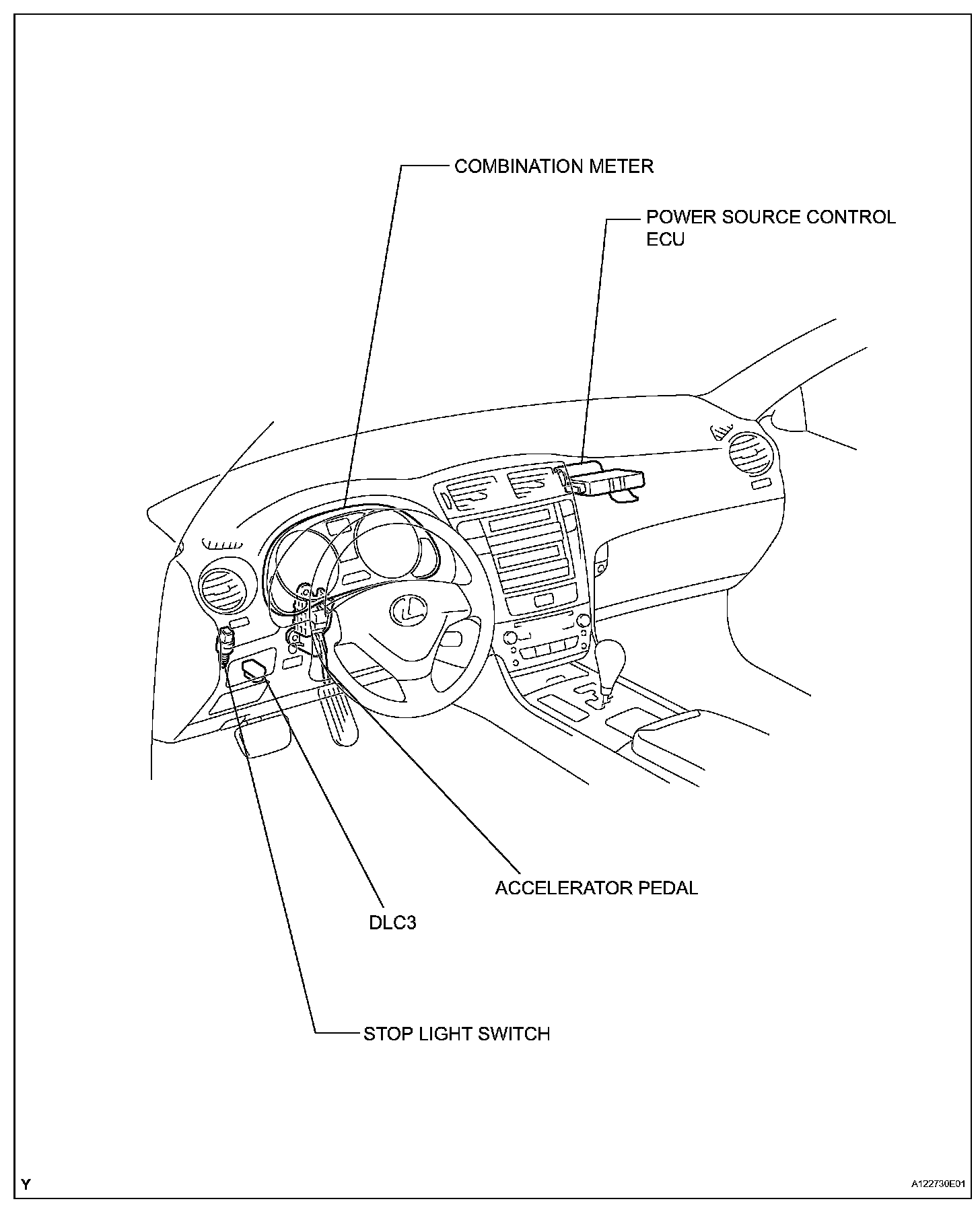 COMBINATION METER

POWER SOURCE CONTROL ECU

ACCELERATOR PEDAL

DLC3

STOP LIGHT SWITCH

Y

A122730E01