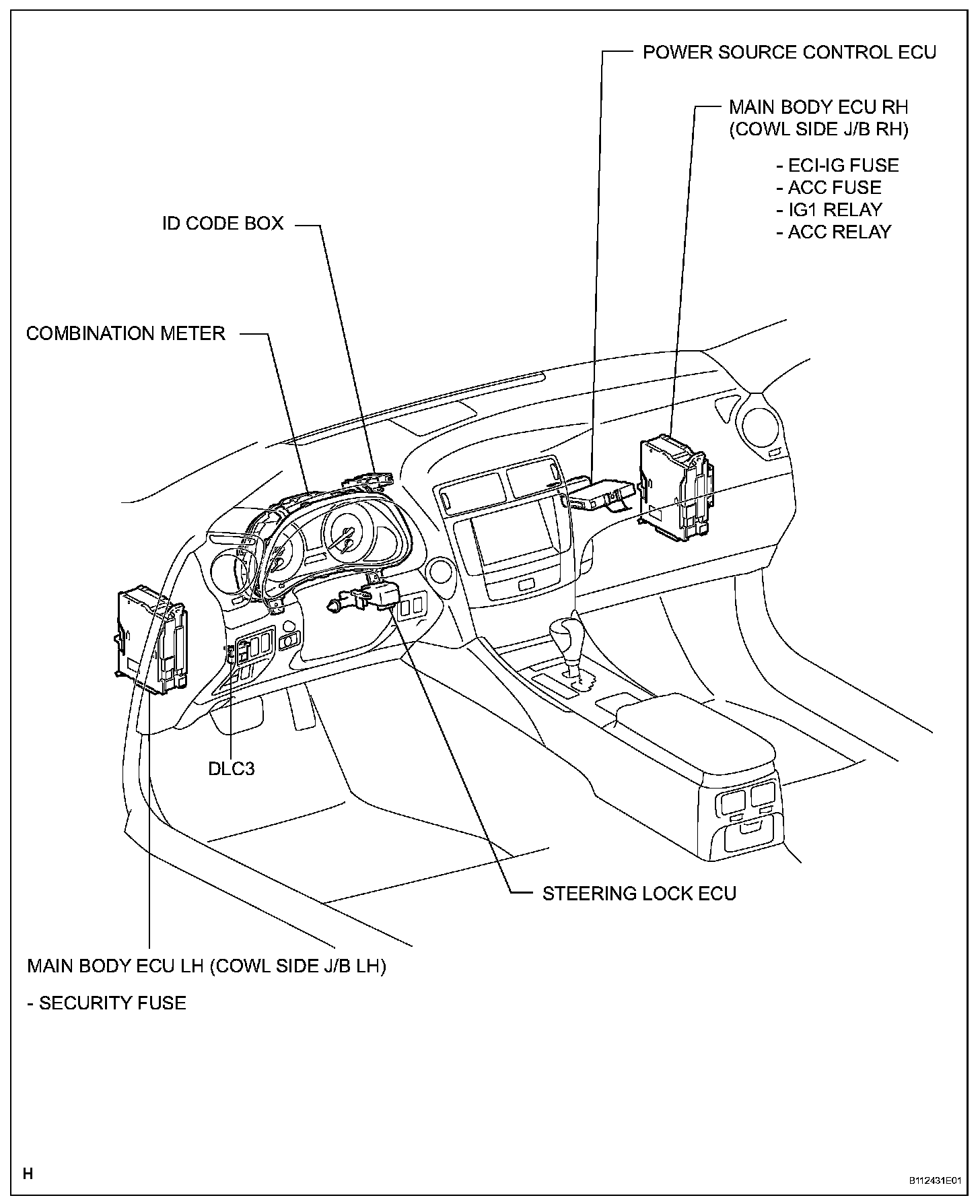 POWER SOURCE CONTROL ECU

MAIN BODY ECU RH (COWL SIDE J/B RH)

- ECI-IG FUSE
- ACC FUSE
- IG1 RELAY
- ACC RELAY

ID CODE BOX

COMBINATION METER

DLC3

STEERING LOCK ECU

MAIN BODY ECU LH (COWL SIDE J/B LH)

- SECURITY FUSE

H

B112431E01