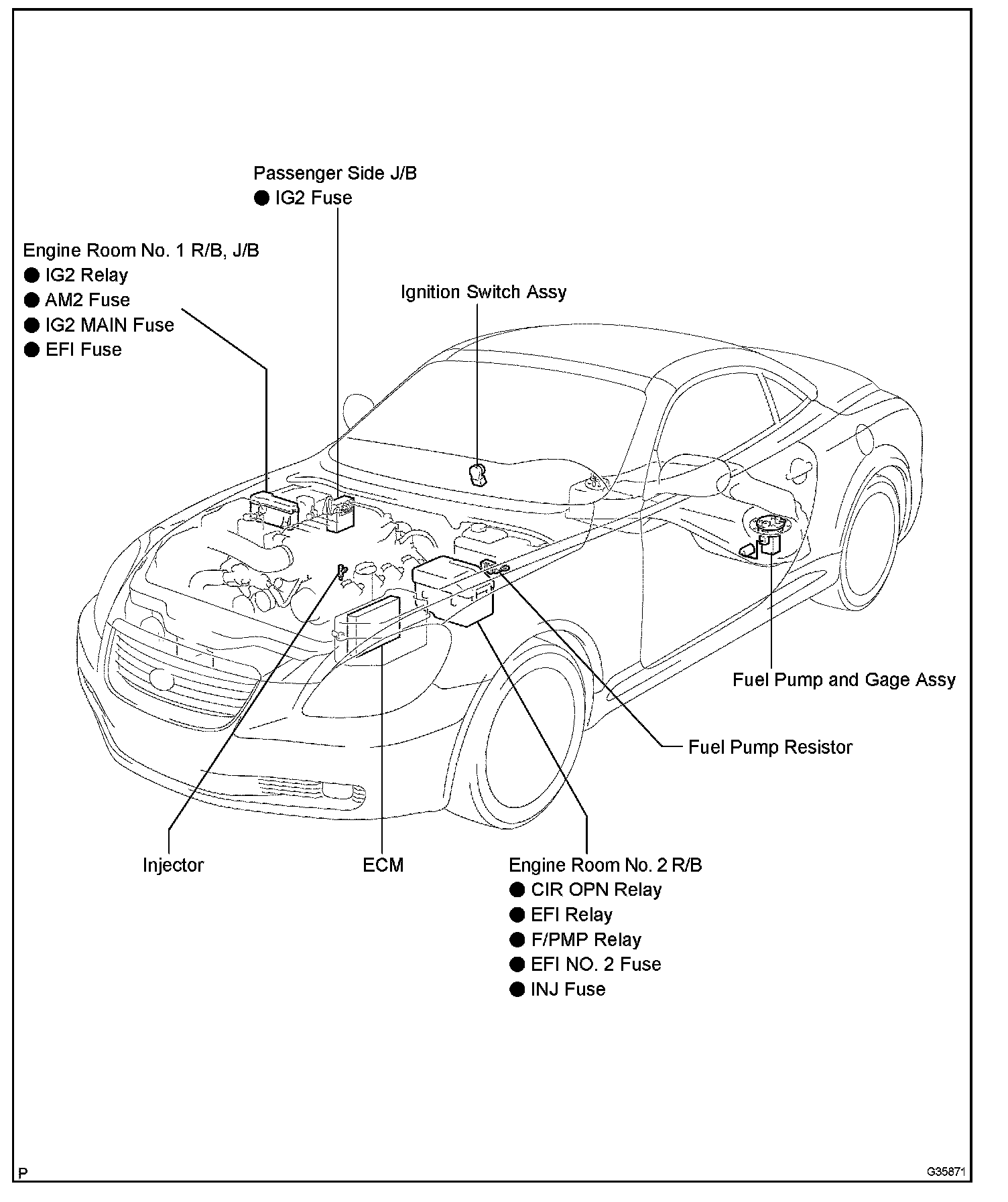 Passenger Side J/B
● IG2 Fuse

Engine Room No. 1 R/B, J/B
● IG2 Relay
● AM2 Fuse
● IG2 MAIN Fuse
● EFI Fuse

Ignition Switch Assy

Fuel Pump and Gage Assy

Fuel Pump Resistor

Injector

ECM

Engine Room No. 2 R/B
● CIR OPN Relay
● EFI Relay
● F/PMP Relay
● EFI NO. 2 Fuse
● INJ Fuse

P

G35871