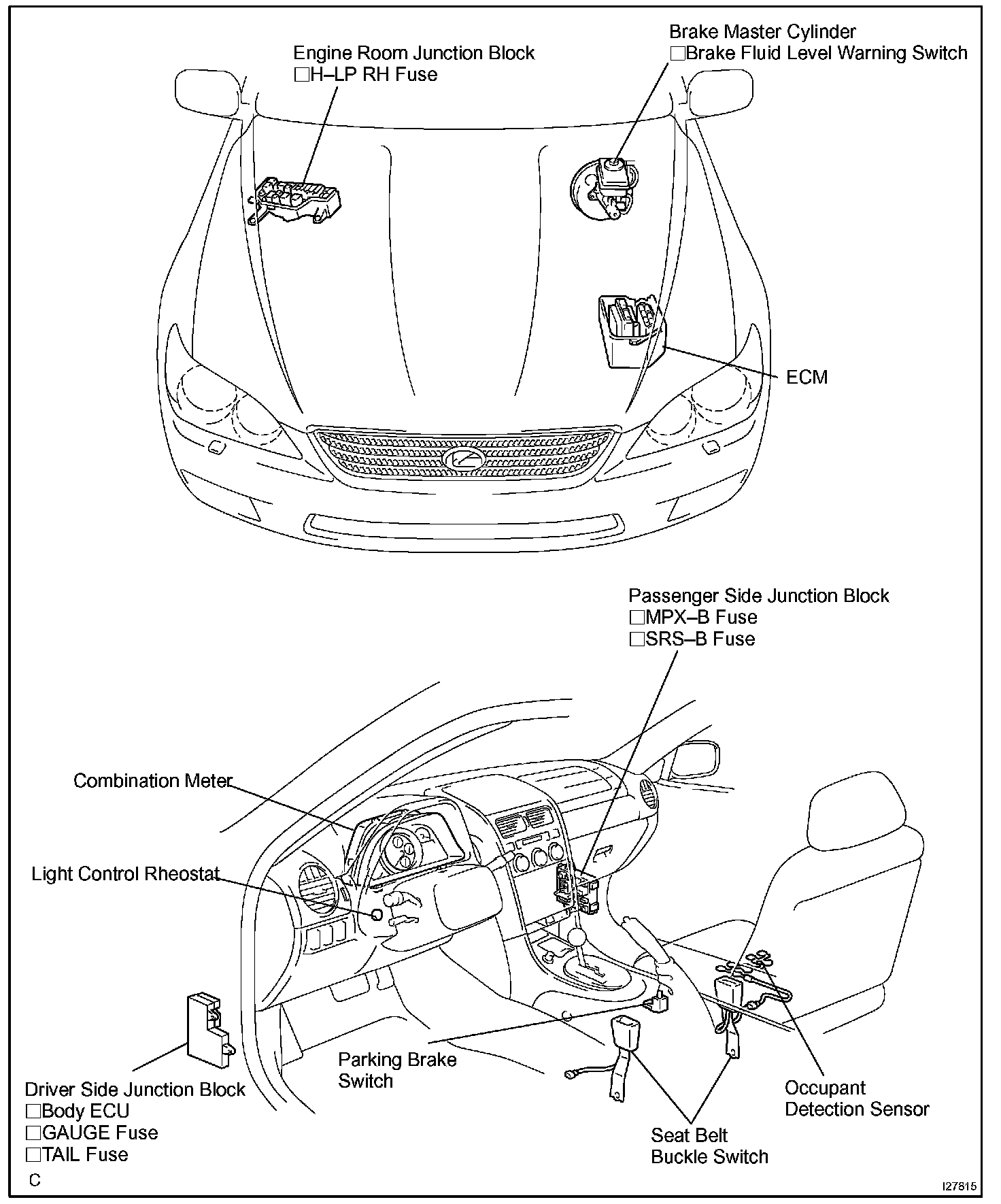 Engine Room Junction Block
□H–LP RH Fuse

Brake Master Cylinder
□Brake Fluid Level Warning Switch

ECM

Passenger Side Junction Block
□MPX–B Fuse
□SRS–B Fuse

Combination Meter

Light Control Rheostat

Driver Side Junction Block
□Body ECU
□GAUGE Fuse
□TAIL Fuse

Parking Brake Switch

Seat Belt Buckle Switch

Occupant Detection Sensor

C

I27815