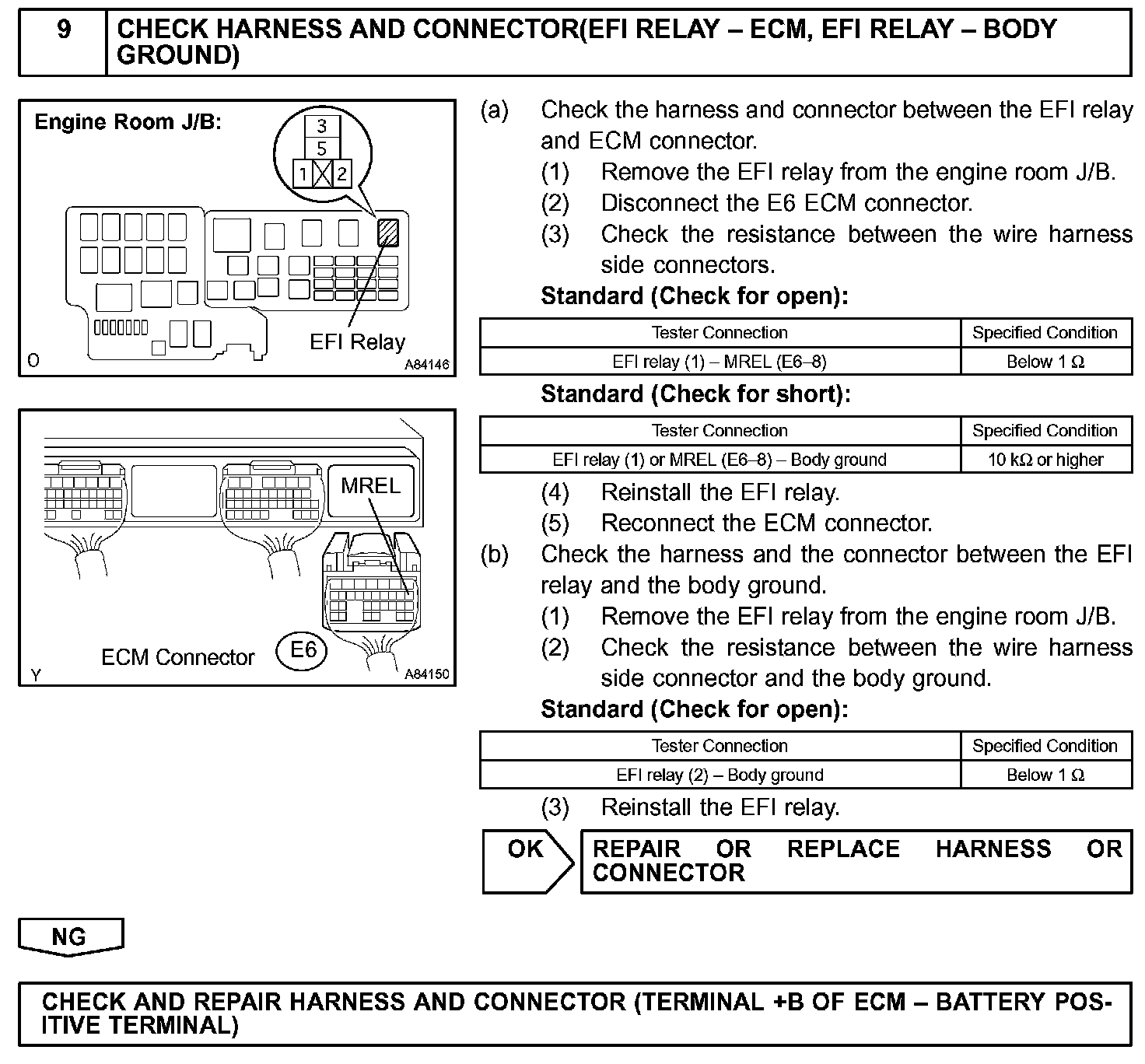 9 CHECK HARNESS AND CONNECTOR(EFI RELAY – ECM, EFI RELAY – BODY GROUND)

Engine Room J/B:

3
5
1
2

EFI Relay

O
A84146

MREL

ECM Connector
E6

Y
A84150

(a) Check the harness and connector between the EFI relay and ECM connector.
(1) Remove the EFI relay from the engine room J/B.
(2) Disconnect the E6 ECM connector.
(3) Check the resistance between the wire harness side connectors.

Standard (Check for open):

| Tester Connection | Specified Condition |
|---|---|
| EFI relay (1) – MREL (E6–8) | Below 1 Ω |

Standard (Check for short):

| Tester Connection | Specified Condition |
|---|---|
| EFI relay (1) or MREL (E6–8) – Body ground | 10 kΩ or higher |

(4) Reinstall the EFI relay.
(5) Reconnect the ECM connector.
(b) Check the harness and the connector between the EFI relay and the body ground.
(1) Remove the EFI relay from the engine room J/B.
(2) Check the resistance between the wire harness side connector and the body ground.

Standard (Check for open):

| Tester Connection | Specified Condition |
|---|---|
| EFI relay (2) – Body ground | Below 1 Ω |

(3) Reinstall the EFI relay.

OK

REPAIR OR REPLACE HARNESS OR CONNECTOR

NG

CHECK AND REPAIR HARNESS AND CONNECTOR (TERMINAL +B OF ECM – BATTERY POSITIVE TERMINAL)