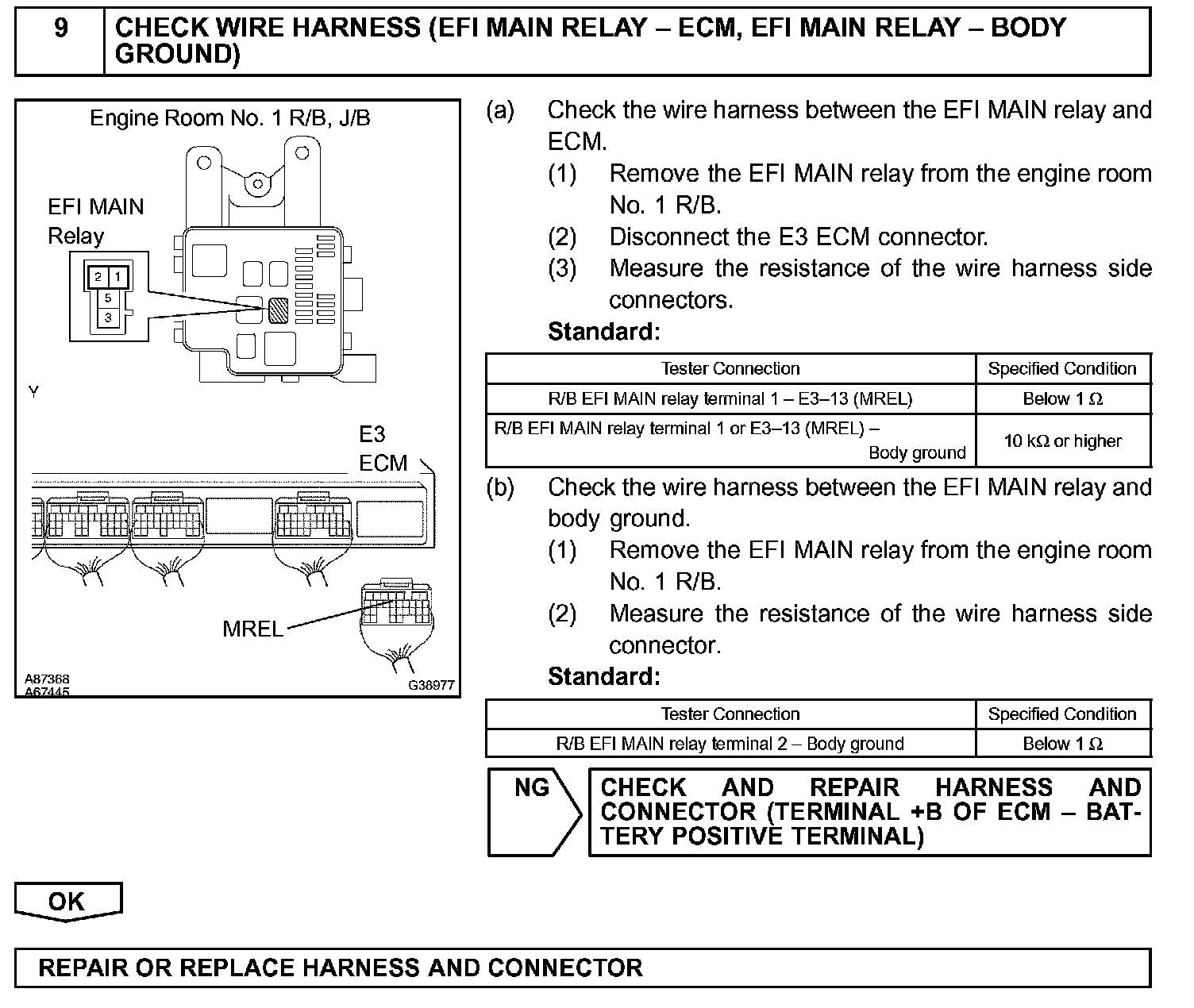 9 CHECK WIRE HARNESS (EFI MAIN RELAY – ECM, EFI MAIN RELAY – BODY GROUND)

Engine Room No. 1 R/B, J/B

EFI MAIN Relay

2 1
5
3

Y

E3
ECM

MREL

A87368
A67445

G38977

(a) Check the wire harness between the EFI MAIN relay and ECM.
(1) Remove the EFI MAIN relay from the engine room No. 1 R/B.
(2) Disconnect the E3 ECM connector.
(3) Measure the resistance of the wire harness side connectors.
Standard:

| Tester Connection | Specified Condition |
|---|---|
| R/B EFI MAIN relay terminal 1 – E3–13 (MREL) | Below 1 Ω |
| R/B EFI MAIN relay terminal 1 or E3–13 (MREL) – Body ground | 10 kΩ or higher |

(b) Check the wire harness between the EFI MAIN relay and body ground.
(1) Remove the EFI MAIN relay from the engine room No. 1 R/B.
(2) Measure the resistance of the wire harness side connector.
Standard:

| Tester Connection | Specified Condition |
|---|---|
| R/B EFI MAIN relay terminal 2 – Body ground | Below 1 Ω |

NG

CHECK AND REPAIR HARNESS AND CONNECTOR (TERMINAL +B OF ECM – BATTERY POSITIVE TERMINAL)

OK

REPAIR OR REPLACE HARNESS AND CONNECTOR