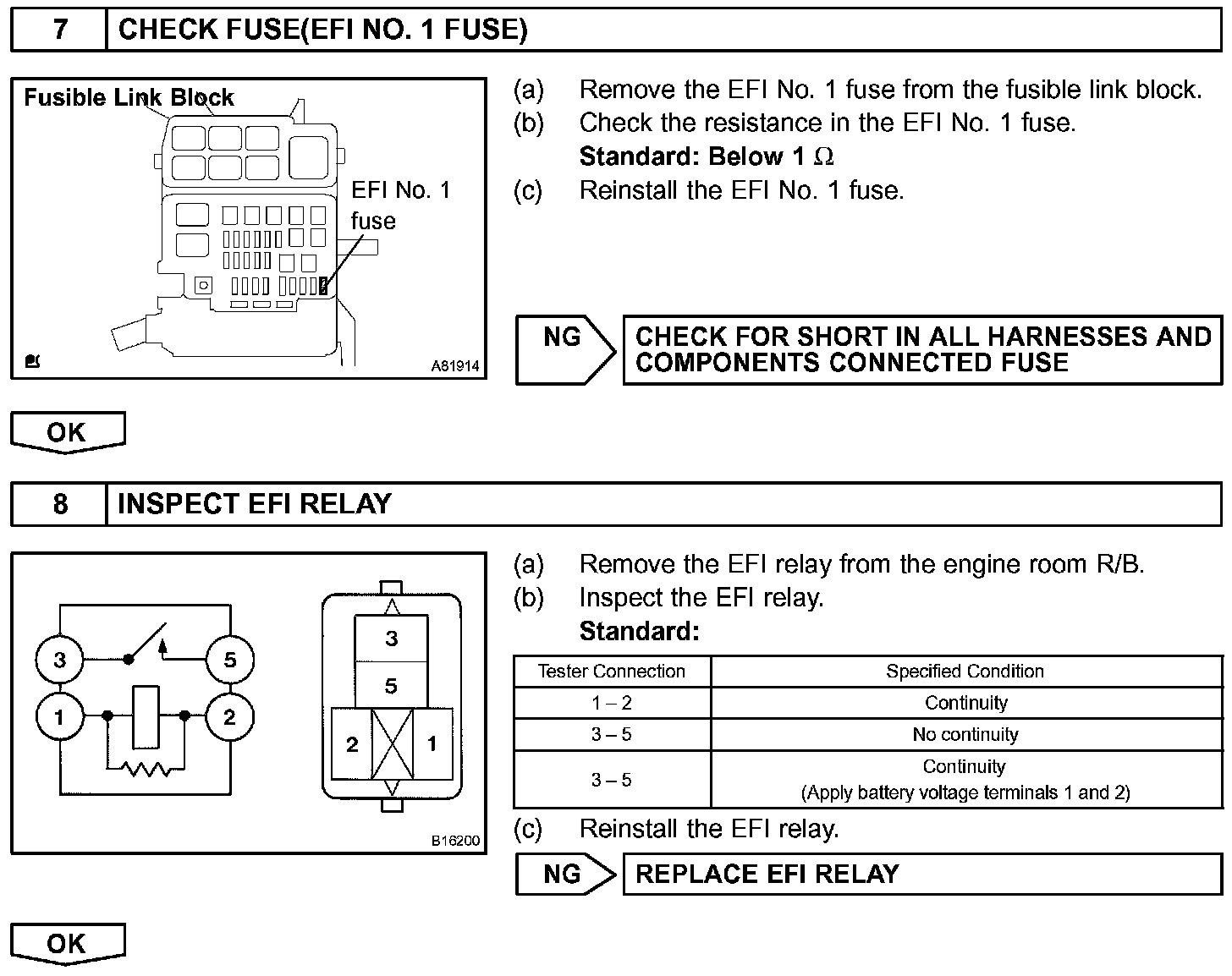 7 CHECK FUSE(EFI NO. 1 FUSE)

Fusible Link Block

EFI No. 1 fuse

A81914

(a) Remove the EFI No. 1 fuse from the fusible link block.

(b) Check the resistance in the EFI No. 1 fuse.

Standard: Below 1 $\Omega$

(c) Reinstall the EFI No. 1 fuse.

NG

CHECK FOR SHORT IN ALL HARNESSES AND COMPONENTS CONNECTED FUSE

OK

8 INSPECT EFI RELAY

3 5 1 2

3 5 2 1

B16200

(a) Remove the EFI relay from the engine room R/B.

(b) Inspect the EFI relay.

Standard:

| Tester Connection | Specified Condition |
|---|---|
| 1 – 2 | Continuity |
| 3 – 5 | No continuity |
| 3 – 5 | Continuity (Apply battery voltage terminals 1 and 2) |

(c) Reinstall the EFI relay.

NG

REPLACE EFI RELAY

OK