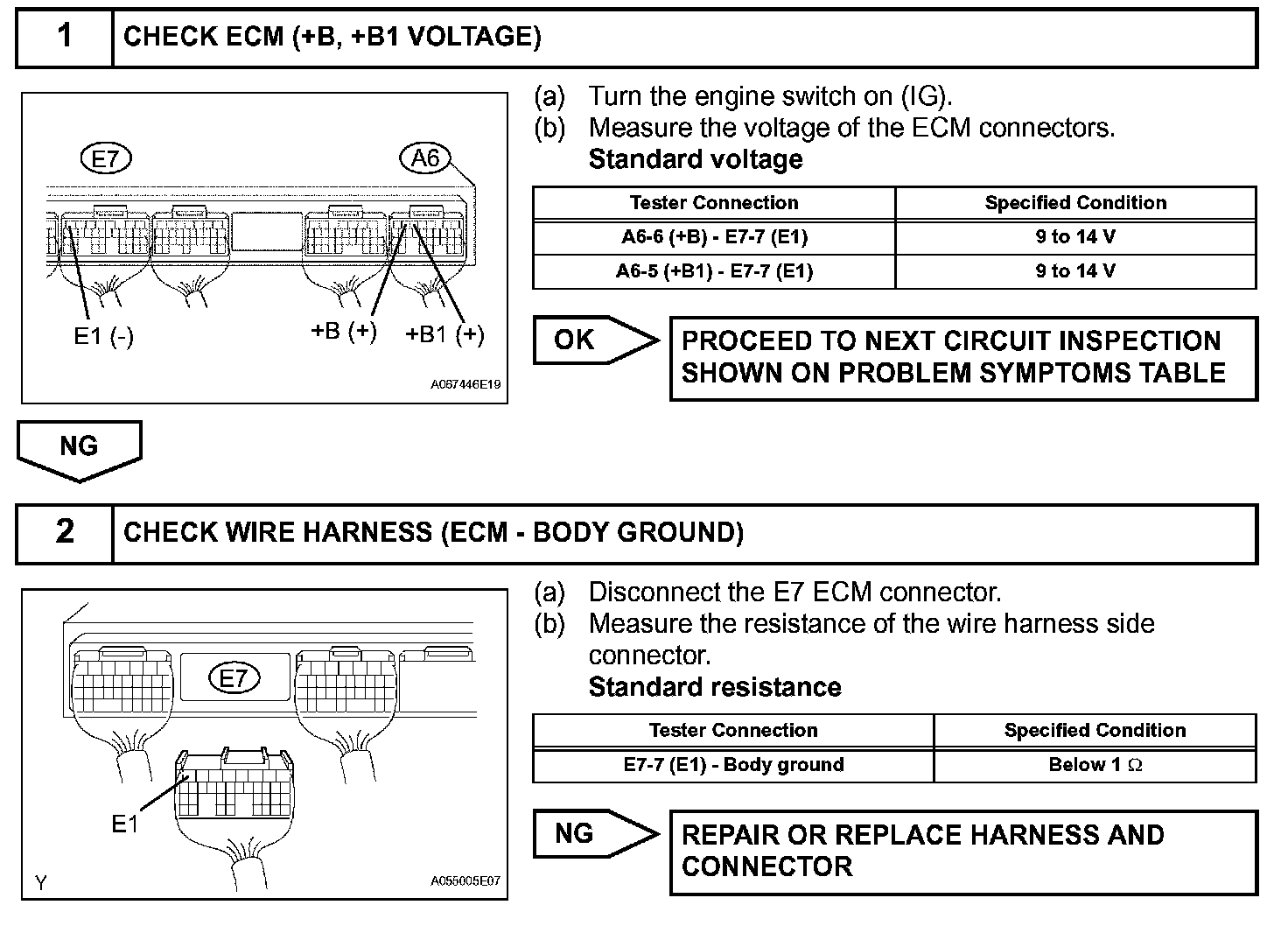 1 CHECK ECM (+B, +B1 VOLTAGE)

E7

A6

E1 (-)

+B (+)

+B1 (+)

A067446E19

(a) Turn the engine switch on (IG).
(b) Measure the voltage of the ECM connectors.
Standard voltage

| Tester Connection | Specified Condition |
|---|---|
| A6-6 (+B) - E7-7 (E1) | 9 to 14 V |
| A6-5 (+B1) - E7-7 (E1) | 9 to 14 V |

OK

PROCEED TO NEXT CIRCUIT INSPECTION SHOWN ON PROBLEM SYMPTOMS TABLE

NG

2 CHECK WIRE HARNESS (ECM - BODY GROUND)

E7

E1

Y

A055005E07

(a) Disconnect the E7 ECM connector.
(b) Measure the resistance of the wire harness side connector.
Standard resistance

| Tester Connection | Specified Condition |
|---|---|
| E7-7 (E1) - Body ground | Below 1 $\Omega$ |

NG

REPAIR OR REPLACE HARNESS AND CONNECTOR