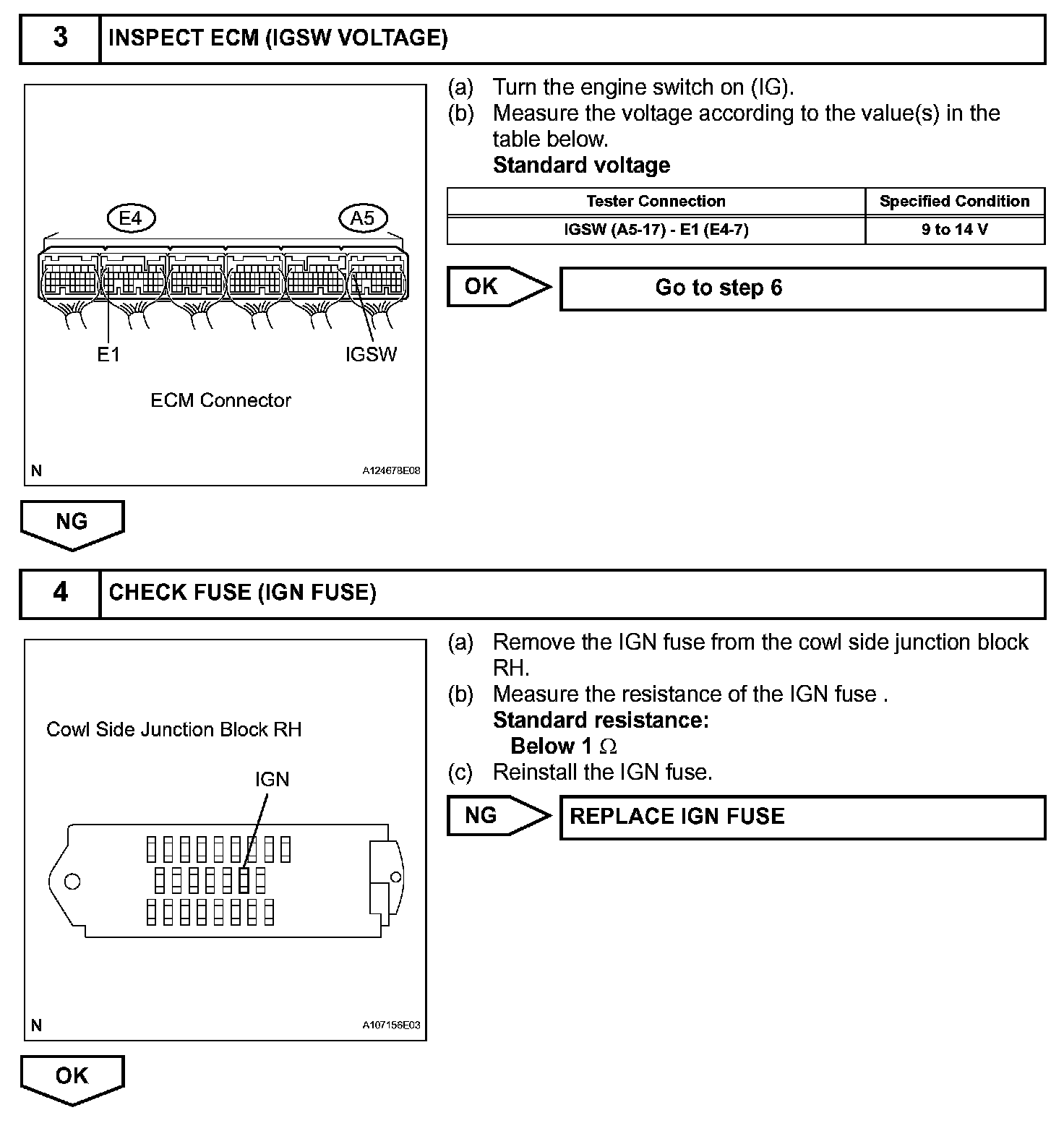 3 INSPECT ECM (IGSW VOLTAGE)

E4
A5
E1
IGSW
ECM Connector
N
A124678E08

(a) Turn the engine switch on (IG).
(b) Measure the voltage according to the value(s) in the table below.
Standard voltage

| Tester Connection | Specified Condition |
|---|---|
| IGSW (A5-17) - E1 (E4-7) | 9 to 14 V |

OK
Go to step 6

NG

4 CHECK FUSE (IGN FUSE)

Cowl Side Junction Block RH
IGN
N
A107156E03

(a) Remove the IGN fuse from the cowl side junction block RH.
(b) Measure the resistance of the IGN fuse .
Standard resistance:
Below 1 $\Omega$
(c) Reinstall the IGN fuse.

NG
REPLACE IGN FUSE

OK