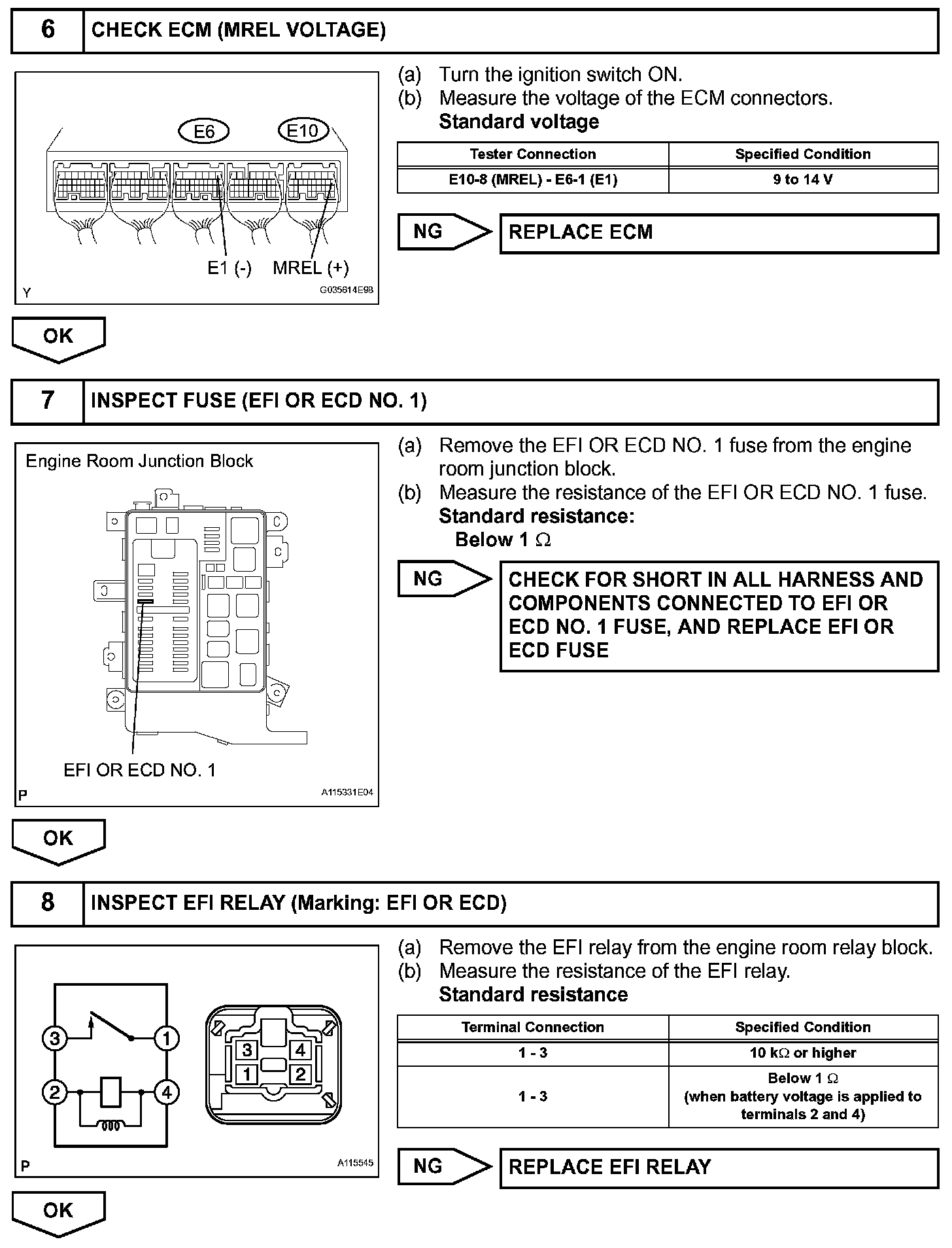 6 CHECK ECM (MREL VOLTAGE)

E6 E10

E1 (-) MREL (+)

Y G035614E98

(a) Turn the ignition switch ON.
(b) Measure the voltage of the ECM connectors.
Standard voltage

| Tester Connection | Specified Condition |
|---|---|
| E10-8 (MREL) - E6-1 (E1) | 9 to 14 V |

NG REPLACE ECM

OK

7 INSPECT FUSE (EFI OR ECD NO. 1)

Engine Room Junction Block

EFI OR ECD NO. 1

P A115331E04

(a) Remove the EFI OR ECD NO. 1 fuse from the engine room junction block.
(b) Measure the resistance of the EFI OR ECD NO. 1 fuse.
Standard resistance:
Below 1 $\Omega$

NG CHECK FOR SHORT IN ALL HARNESS AND COMPONENTS CONNECTED TO EFI OR ECD NO. 1 FUSE, AND REPLACE EFI OR ECD FUSE

OK

8 INSPECT EFI RELAY (Marking: EFI OR ECD)

3 1 2 4

3 4 1 2

P A115545

(a) Remove the EFI relay from the engine room relay block.
(b) Measure the resistance of the EFI relay.
Standard resistance

| Terminal Connection | Specified Condition |
|---|---|
| 1 - 3 | 10 k$\Omega$ or higher |
| 1 - 3 | Below 1 $\Omega$ (when battery voltage is applied to terminals 2 and 4) |

NG REPLACE EFI RELAY

OK