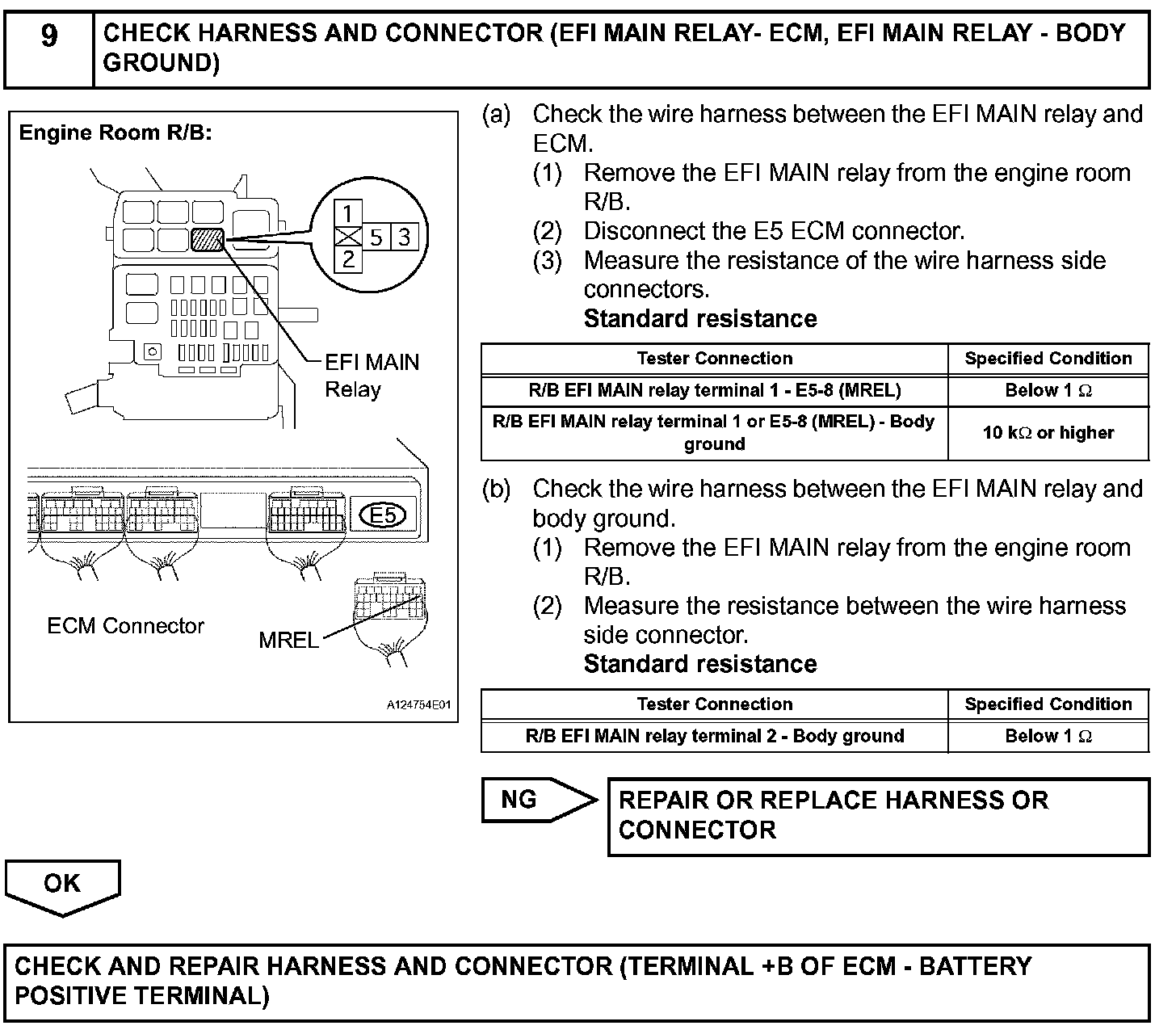 9 CHECK HARNESS AND CONNECTOR (EFI MAIN RELAY- ECM, EFI MAIN RELAY - BODY GROUND)

Engine Room R/B:

1
5 3
2

EFI MAIN Relay

E5

ECM Connector

MREL

A124754E01

(a) Check the wire harness between the EFI MAIN relay and ECM.
(1) Remove the EFI MAIN relay from the engine room R/B.
(2) Disconnect the E5 ECM connector.
(3) Measure the resistance of the wire harness side connectors.
Standard resistance

| Tester Connection | Specified Condition |
|---|---|
| R/B EFI MAIN relay terminal 1 - E5-8 (MREL) | Below 1 $\Omega$ |
| R/B EFI MAIN relay terminal 1 or E5-8 (MREL) - Body ground | 10 k$\Omega$ or higher |

(b) Check the wire harness between the EFI MAIN relay and body ground.
(1) Remove the EFI MAIN relay from the engine room R/B.
(2) Measure the resistance between the wire harness side connector.
Standard resistance

| Tester Connection | Specified Condition |
|---|---|
| R/B EFI MAIN relay terminal 2 - Body ground | Below 1 $\Omega$ |

NG

REPAIR OR REPLACE HARNESS OR CONNECTOR

OK

CHECK AND REPAIR HARNESS AND CONNECTOR (TERMINAL +B OF ECM - BATTERY POSITIVE TERMINAL)