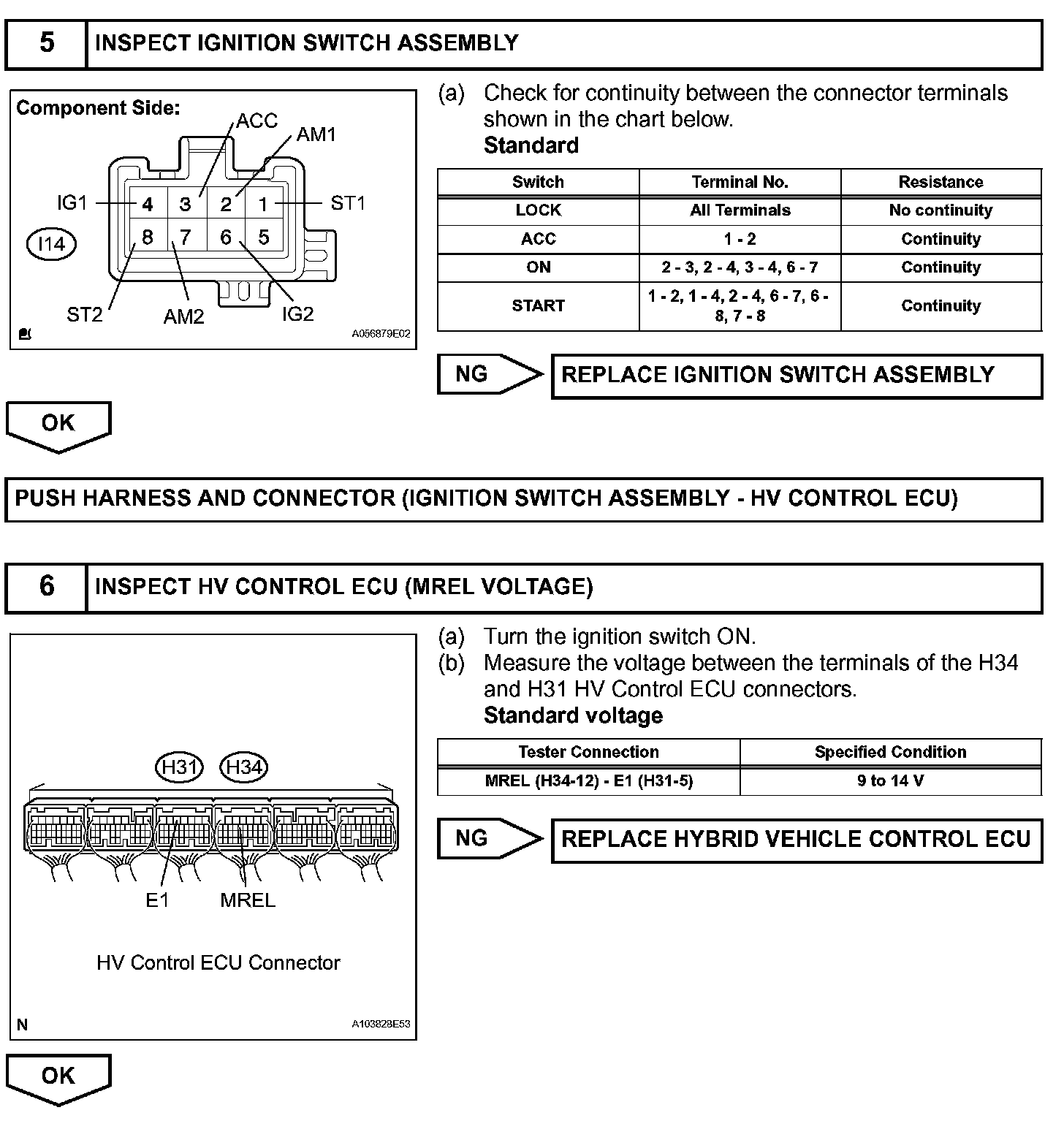 5 INSPECT IGNITION SWITCH ASSEMBLY

Component Side:

ACC
AM1
IG1
4
3
2
1
ST1
I14
8
7
6
5
ST2
AM2
IG2
A056879E02

(a) Check for continuity between the connector terminals shown in the chart below.
Standard

| Switch | Terminal No. | Resistance |
|---|---|---|
| LOCK | All Terminals | No continuity |
| ACC | 1 - 2 | Continuity |
| ON | 2 - 3, 2 - 4, 3 - 4, 6 - 7 | Continuity |
| START | 1 - 2, 1 - 4, 2 - 4, 6 - 7, 6 - 8, 7 - 8 | Continuity |

NG REPLACE IGNITION SWITCH ASSEMBLY

OK

PUSH HARNESS AND CONNECTOR (IGNITION SWITCH ASSEMBLY - HV CONTROL ECU)

6 INSPECT HV CONTROL ECU (MREL VOLTAGE)

H31
H34
E1
MREL
HV Control ECU Connector
N
A103828E53

(a) Turn the ignition switch ON.
(b) Measure the voltage between the terminals of the H34 and H31 HV Control ECU connectors.
Standard voltage

| Tester Connection | Specified Condition |
|---|---|
| MREL (H34-12) - E1 (H31-5) | 9 to 14 V |

NG REPLACE HYBRID VEHICLE CONTROL ECU

OK