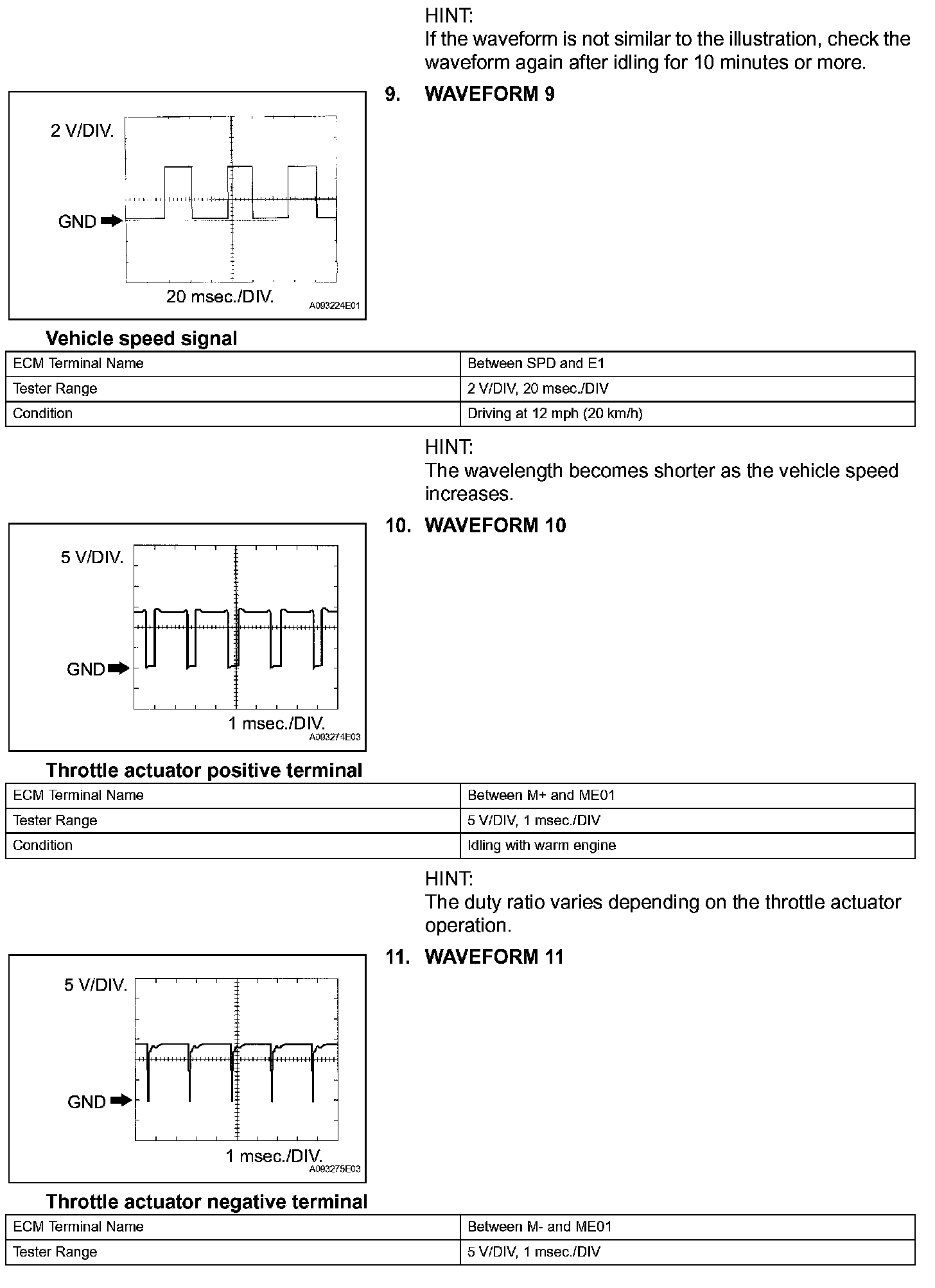 HINT:
If the waveform is not similar to the illustration, check the waveform again after idling for 10 minutes or more.

9. WAVEFORM 9

2 V/DIV.
GND
20 msec./DIV.
A093224E01

Vehicle speed signal

| ECM Terminal Name | Between SPD and E1 |
|---|---|
| Tester Range | 2 V/DIV, 20 msec./DIV |
| Condition | Driving at 12 mph (20 km/h) |

HINT:
The wavelength becomes shorter as the vehicle speed increases.

10. WAVEFORM 10

5 V/DIV.
GND
1 msec./DIV.
A093274E03

Throttle actuator positive terminal

| ECM Terminal Name | Between M+ and ME01 |
|---|---|
| Tester Range | 5 V/DIV, 1 msec./DIV |
| Condition | Idling with warm engine |

HINT:
The duty ratio varies depending on the throttle actuator operation.

11. WAVEFORM 11

5 V/DIV.
GND
1 msec./DIV.
A093275E03

Throttle actuator negative terminal

| ECM Terminal Name | Between M- and ME01 |
|---|---|
| Tester Range | 5 V/DIV, 1 msec./DIV |