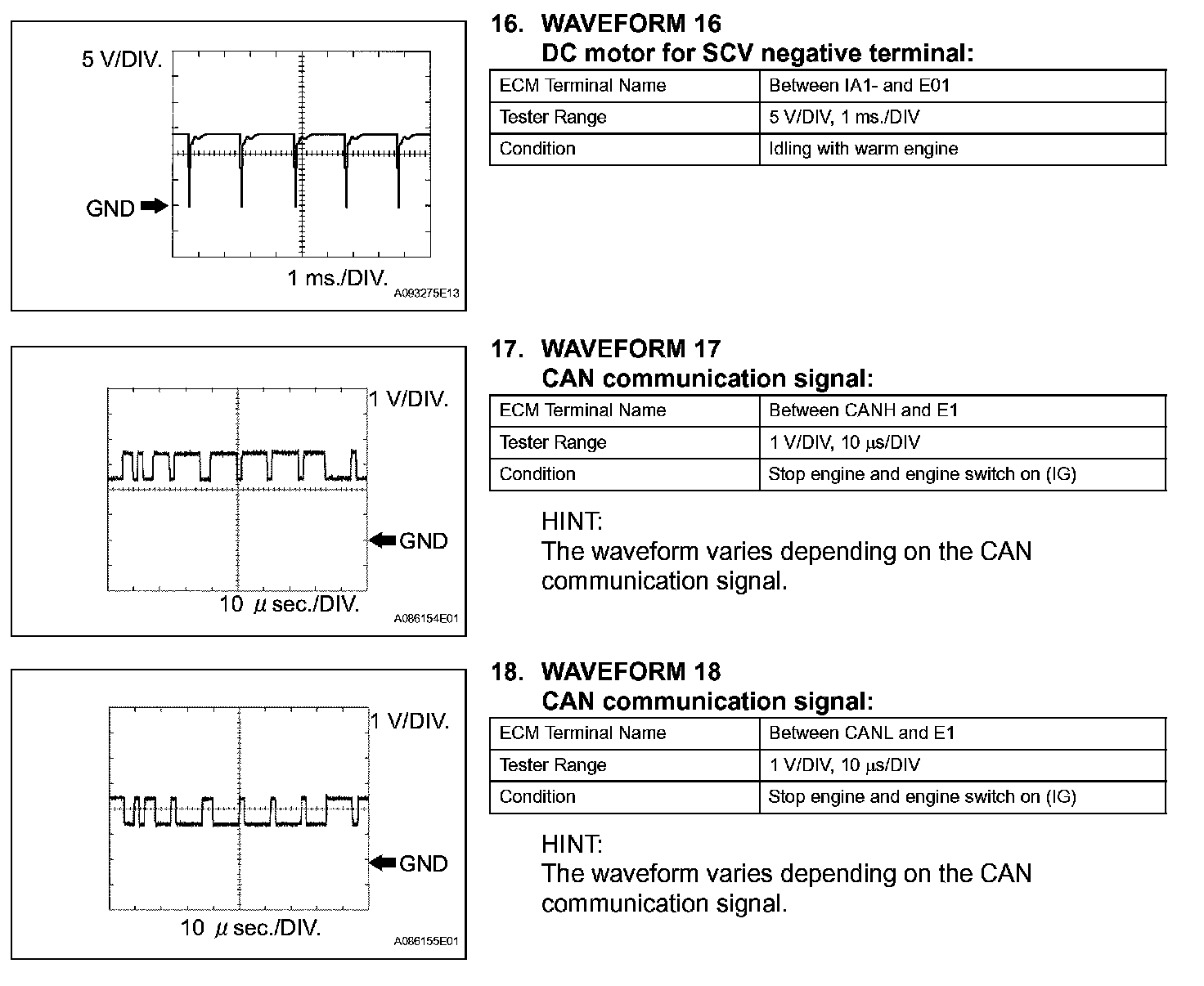 5 V/DIV.

GND

1 ms./DIV.

A093275E13

16. WAVEFORM 16
DC motor for SCV negative terminal:

| ECM Terminal Name | Between IA1- and E01 |
|---|---|
| Tester Range | 5 V/DIV, 1 ms./DIV |
| Condition | Idling with warm engine |

1 V/DIV.

GND

10 $\mu$ sec./DIV.

A086154E01

17. WAVEFORM 17
CAN communication signal:

| ECM Terminal Name | Between CANH and E1 |
|---|---|
| Tester Range | 1 V/DIV, 10 $\mu$s/DIV |
| Condition | Stop engine and engine switch on (IG) |

HINT:
The waveform varies depending on the CAN communication signal.

1 V/DIV.

GND

10 $\mu$ sec./DIV.

A086155E01

18. WAVEFORM 18
CAN communication signal:

| ECM Terminal Name | Between CANL and E1 |
|---|---|
| Tester Range | 1 V/DIV, 10 $\mu$s/DIV |
| Condition | Stop engine and engine switch on (IG) |

HINT:
The waveform varies depending on the CAN communication signal.