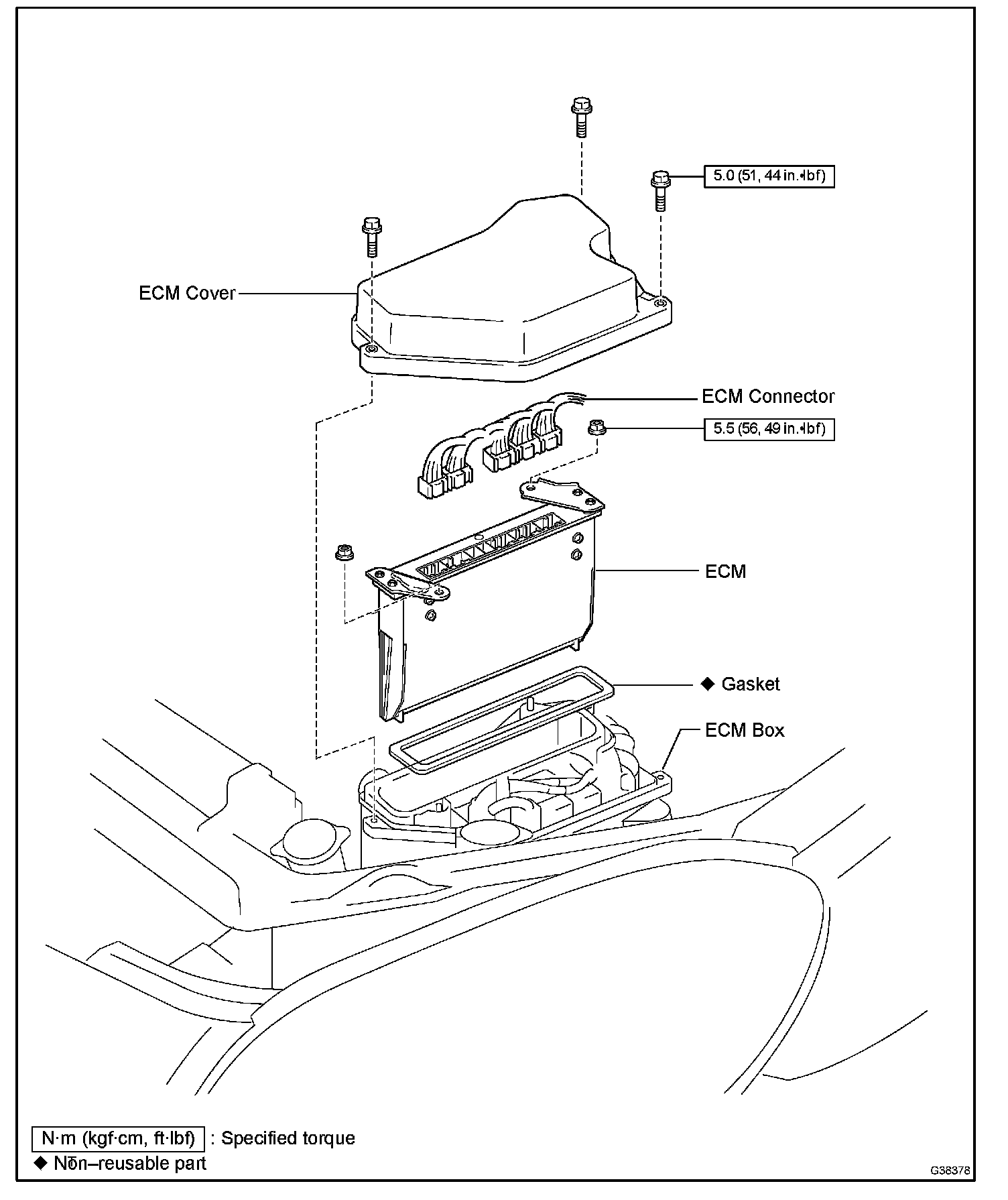 5.0 (51, 44 in.·lbf)

ECM Cover

ECM Connector

5.5 (56, 49 in.·lbf)

ECM

◆ Gasket

ECM Box

N·m (kgf·cm, ft·lbf) : Specified torque
◆ Non–reusable part

G38378