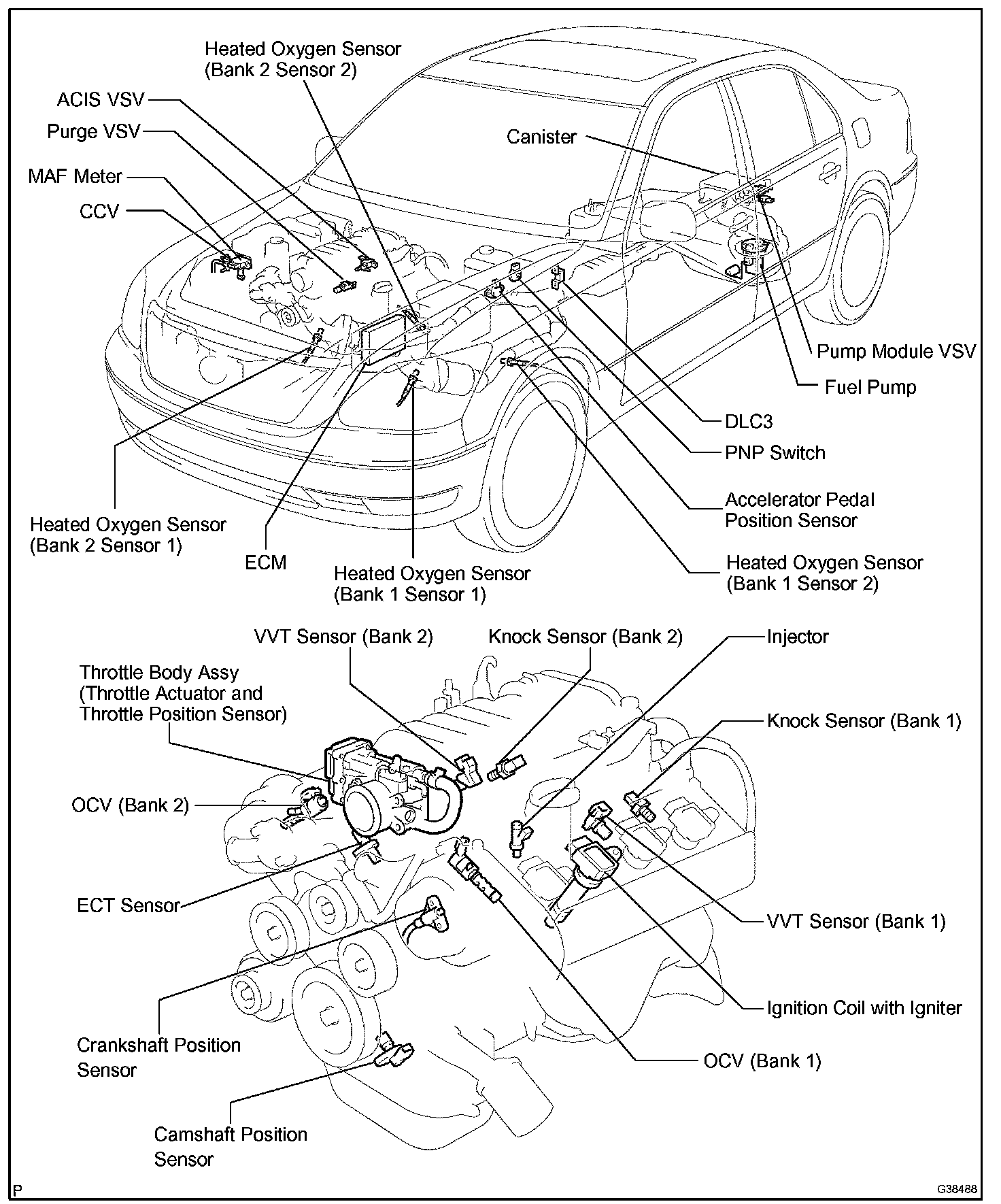 Heated Oxygen Sensor
(Bank 2 Sensor 2)

ACIS VSV

Purge VSV

MAF Meter

CCV

Canister

Pump Module VSV

Fuel Pump

DLC3

PNP Switch

Accelerator Pedal
Position Sensor

Heated Oxygen Sensor
(Bank 1 Sensor 2)

Heated Oxygen Sensor
(Bank 2 Sensor 1)

ECM

Heated Oxygen Sensor
(Bank 1 Sensor 1)

VVT Sensor (Bank 2)

Knock Sensor (Bank 2)

Injector

Throttle Body Assy
(Throttle Actuator and
Throttle Position Sensor)

Knock Sensor (Bank 1)

OCV (Bank 2)

ECT Sensor

VVT Sensor (Bank 1)

Ignition Coil with Igniter

Crankshaft Position
Sensor

OCV (Bank 1)

Camshaft Position
Sensor

P

G38488