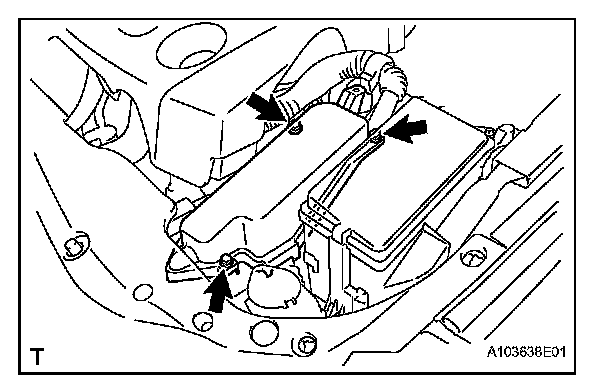 T

A103638E01