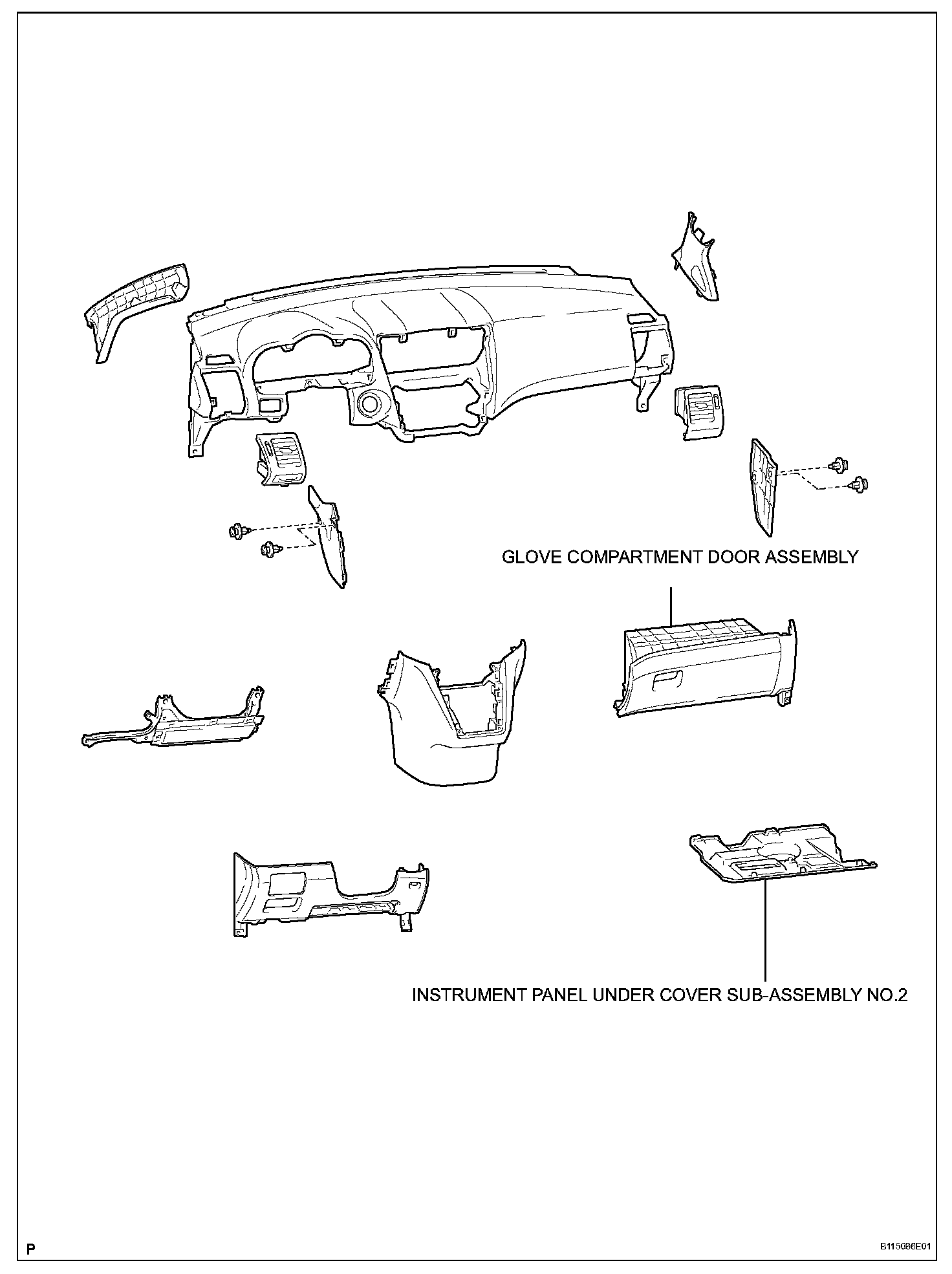 GLOVE COMPARTMENT DOOR ASSEMBLY

INSTRUMENT PANEL UNDER COVER SUB-ASSEMBLY NO.2

P

B115086E01