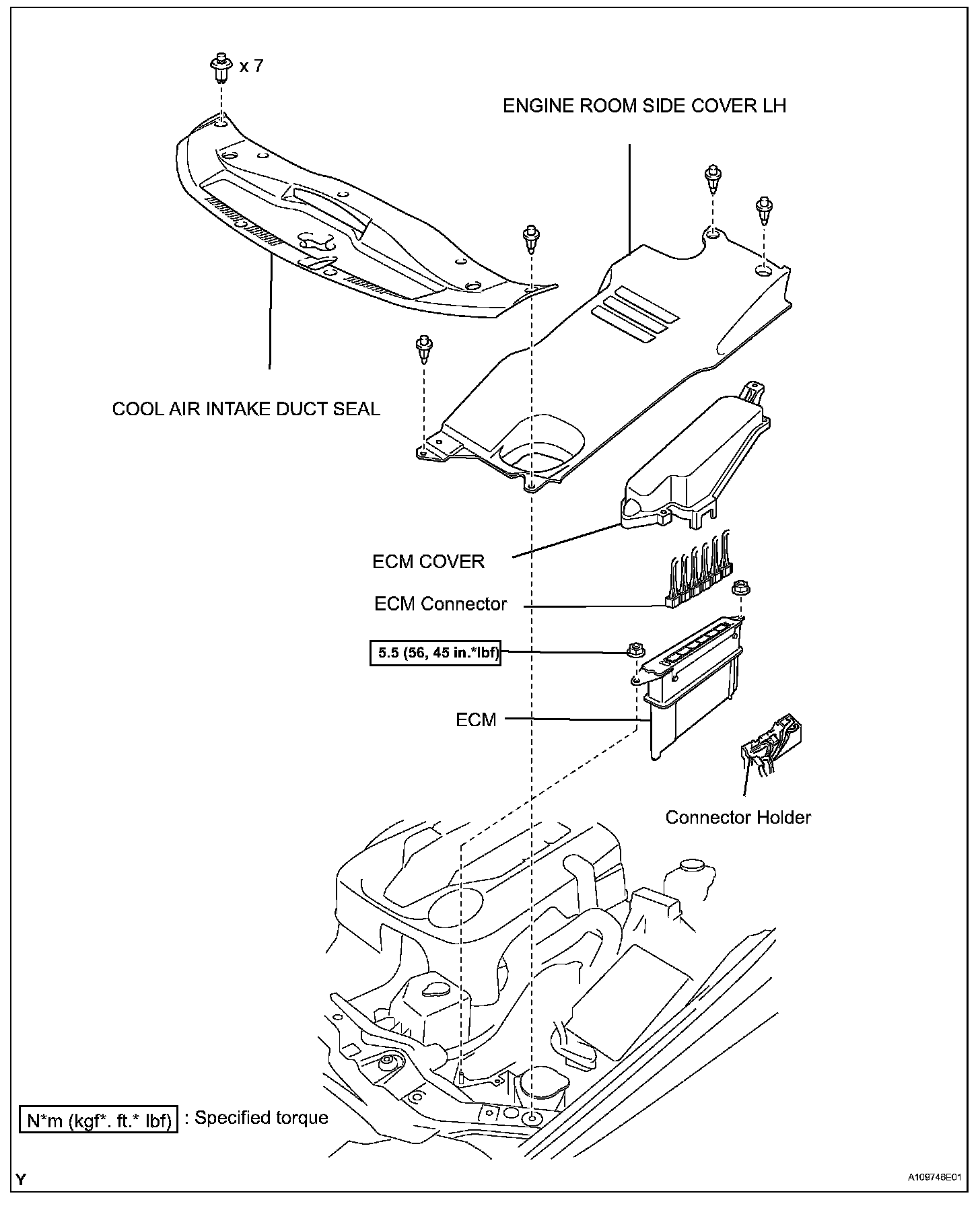 x 7

ENGINE ROOM SIDE COVER LH

COOL AIR INTAKE DUCT SEAL

ECM COVER

ECM Connector

5.5 (56, 45 in.*lbf)

ECM

Connector Holder

N*m (kgf*. ft.* lbf) : Specified torque

Y

A109746E01