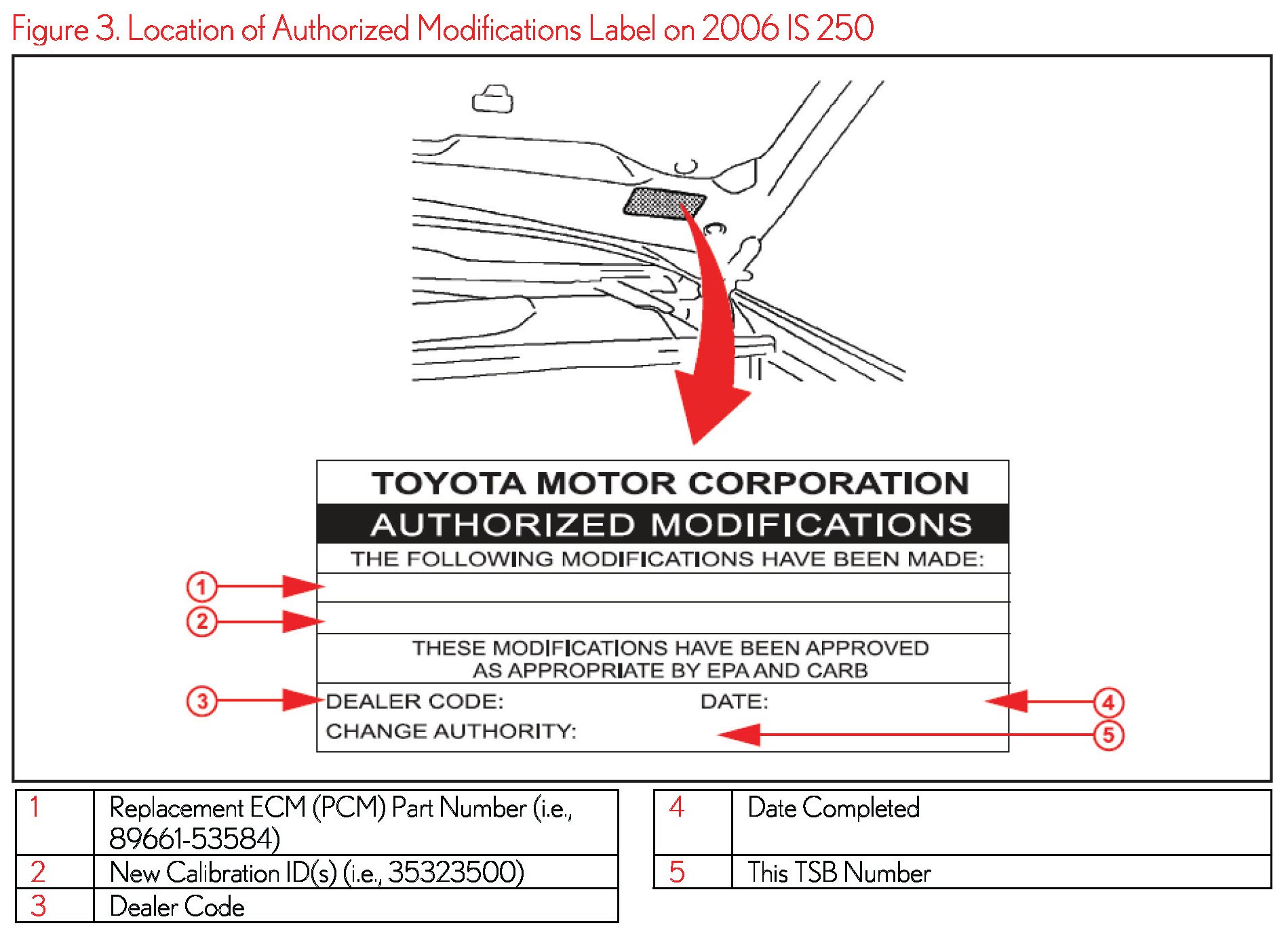 Figure 3. Location of Authorized Modifications Label on 2006 IS 250

TOYOTA MOTOR CORPORATION
AUTHORIZED MODIFICATIONS
THE FOLLOWING MODIFICATIONS HAVE BEEN MADE:

1
2

THESE MODIFICATIONS HAVE BEEN APPROVED AS APPROPRIATE BY EPA AND CARB

3
DEALER CODE: DATE:
4
CHANGE AUTHORITY:
5

| 1 | Replacement ECM (PCM) Part Number (i.e., 89661-53584) |
|---|---|
| 2 | New Calibration ID(s) (i.e., 35323500) |
| 3 | Dealer Code |

| 4 | Date Completed |
|---|---|
| 5 | This TSB Number |