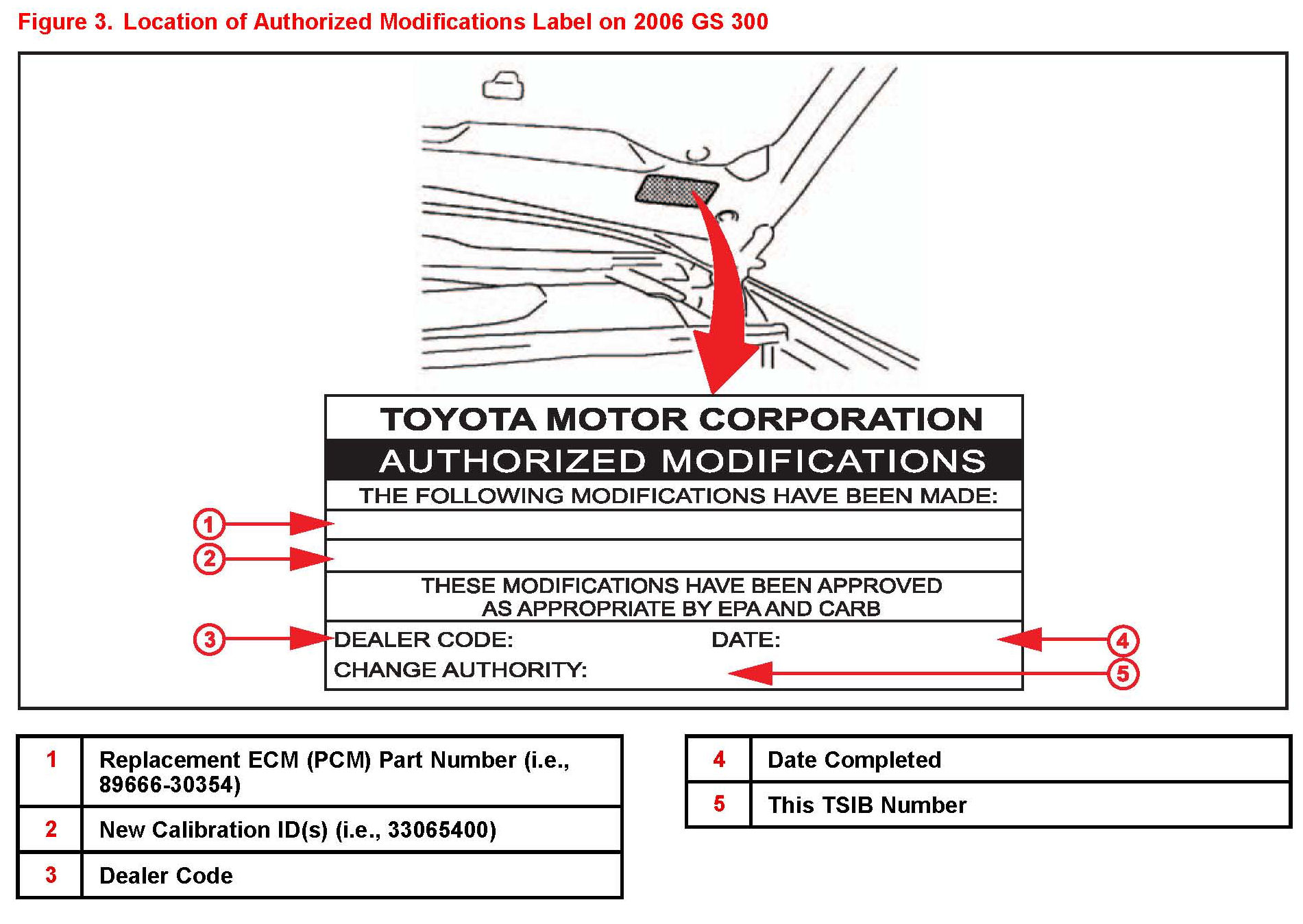 Figure 3. Location of Authorized Modifications Label on 2006 GS 300

TOYOTA MOTOR CORPORATION
AUTHORIZED MODIFICATIONS
THE FOLLOWING MODIFICATIONS HAVE BEEN MADE:

1
2

THESE MODIFICATIONS HAVE BEEN APPROVED AS APPROPRIATE BY EPA AND CARB

3
DEALER CODE:
DATE:
4
CHANGE AUTHORITY:
5

| 1 | Replacement ECM (PCM) Part Number (i.e., 89666-30354) |
|---|---|
| 2 | New Calibration ID(s) (i.e., 33065400) |
| 3 | Dealer Code |

| 4 | Date Completed |
|---|---|
| 5 | This TSIB Number |