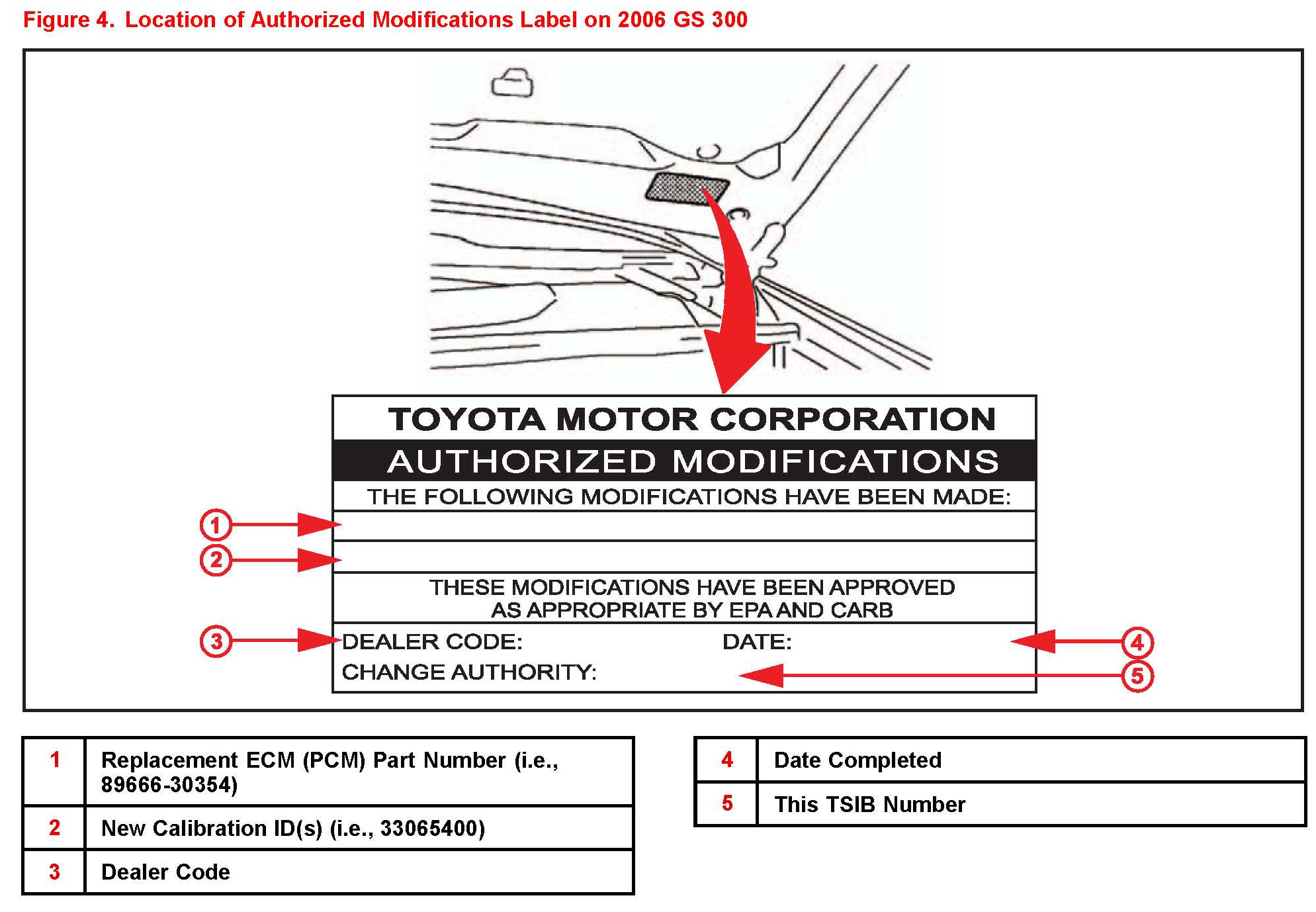 Figure 4. Location of Authorized Modifications Label on 2006 GS 300

TOYOTA MOTOR CORPORATION
AUTHORIZED MODIFICATIONS
THE FOLLOWING MODIFICATIONS HAVE BEEN MADE:

1

2

THESE MODIFICATIONS HAVE BEEN APPROVED AS APPROPRIATE BY EPA AND CARB

3

DEALER CODE:

DATE:

4

CHANGE AUTHORITY:

5

| 1 | Replacement ECM (PCM) Part Number (i.e., 89666-30354) |
|---|---|
| 2 | New Calibration ID(s) (i.e., 33065400) |
| 3 | Dealer Code |

| 4 | Date Completed |
|---|---|
| 5 | This TSIB Number |