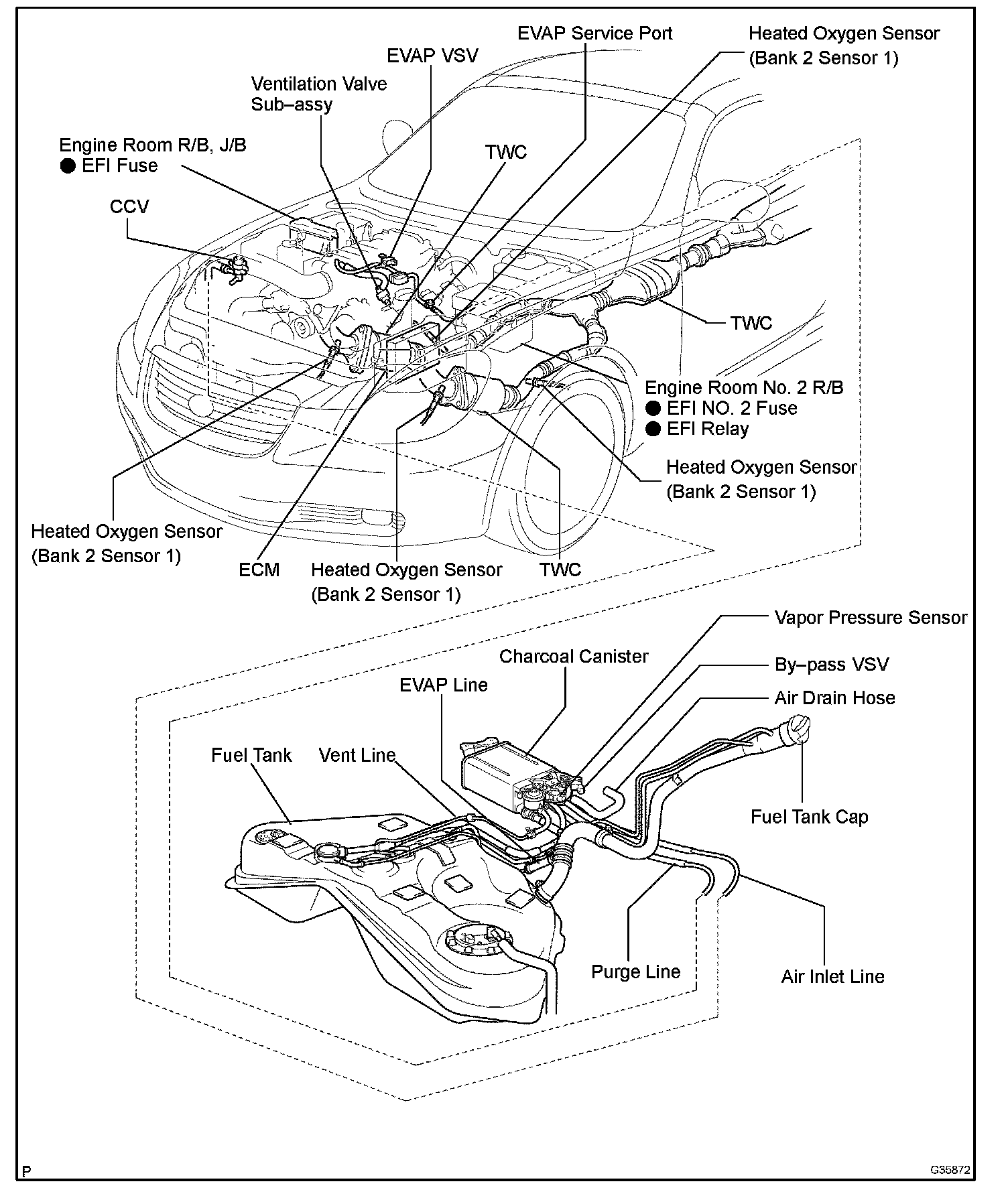 EVAP Service Port

Heated Oxygen Sensor (Bank 2 Sensor 1)

EVAP VSV

Ventilation Valve Sub–assy

Engine Room R/B, J/B
● EFI Fuse

TWC

CCV

TWC

Engine Room No. 2 R/B
● EFI NO. 2 Fuse
● EFI Relay

Heated Oxygen Sensor (Bank 2 Sensor 1)

Heated Oxygen Sensor (Bank 2 Sensor 1)

ECM

Heated Oxygen Sensor (Bank 2 Sensor 1)

TWC

Vapor Pressure Sensor

Charcoal Canister

By–pass VSV

EVAP Line

Air Drain Hose

Fuel Tank

Vent Line

Fuel Tank Cap

Purge Line

Air Inlet Line

P

G35872