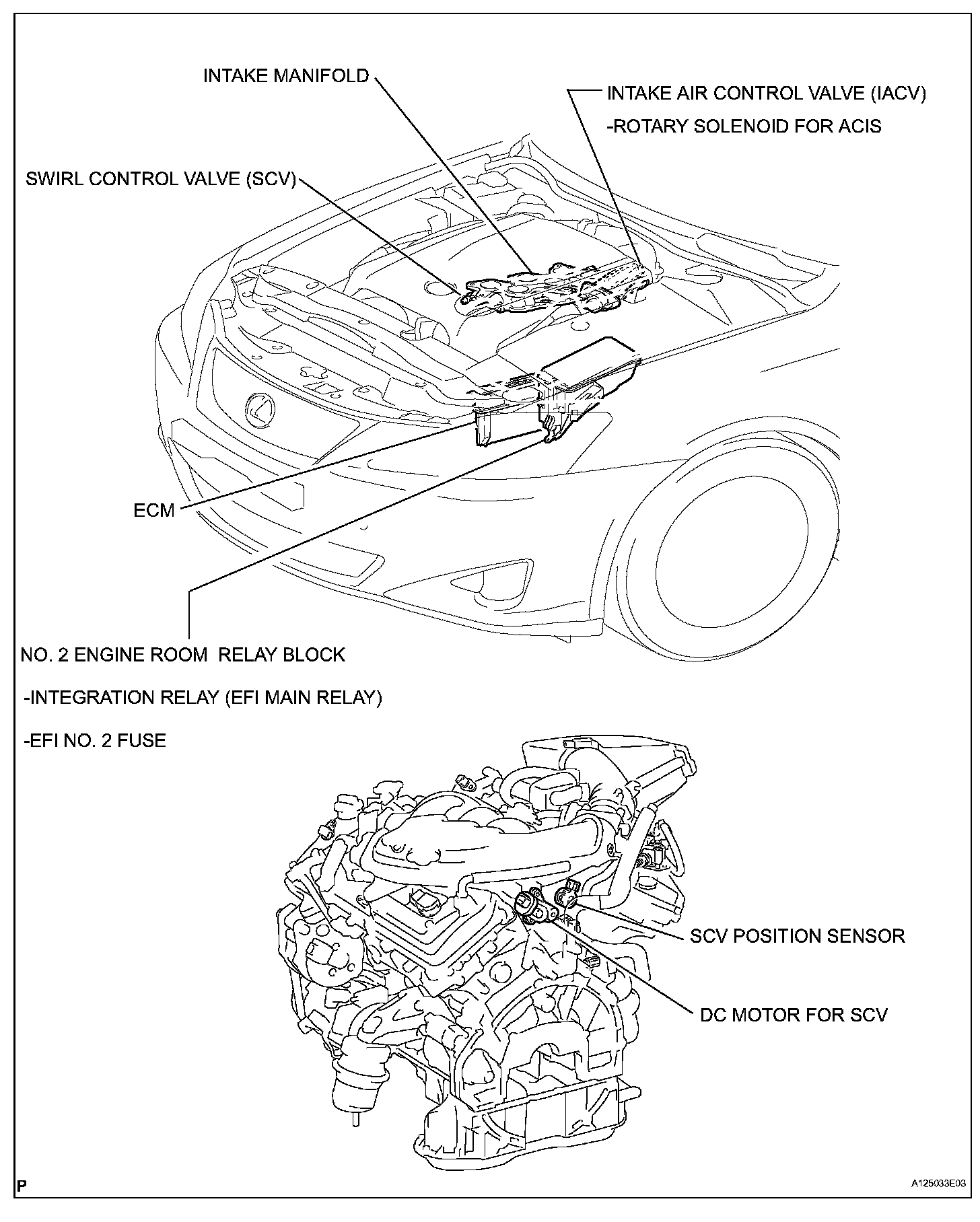 INTAKE MANIFOLD

INTAKE AIR CONTROL VALVE (IACV)

-ROTARY SOLENOID FOR ACIS

SWIRL CONTROL VALVE (SCV)

ECM

NO. 2 ENGINE ROOM RELAY BLOCK

-INTEGRATION RELAY (EFI MAIN RELAY)

-EFI NO. 2 FUSE

SCV POSITION SENSOR

DC MOTOR FOR SCV

P

A125033E03