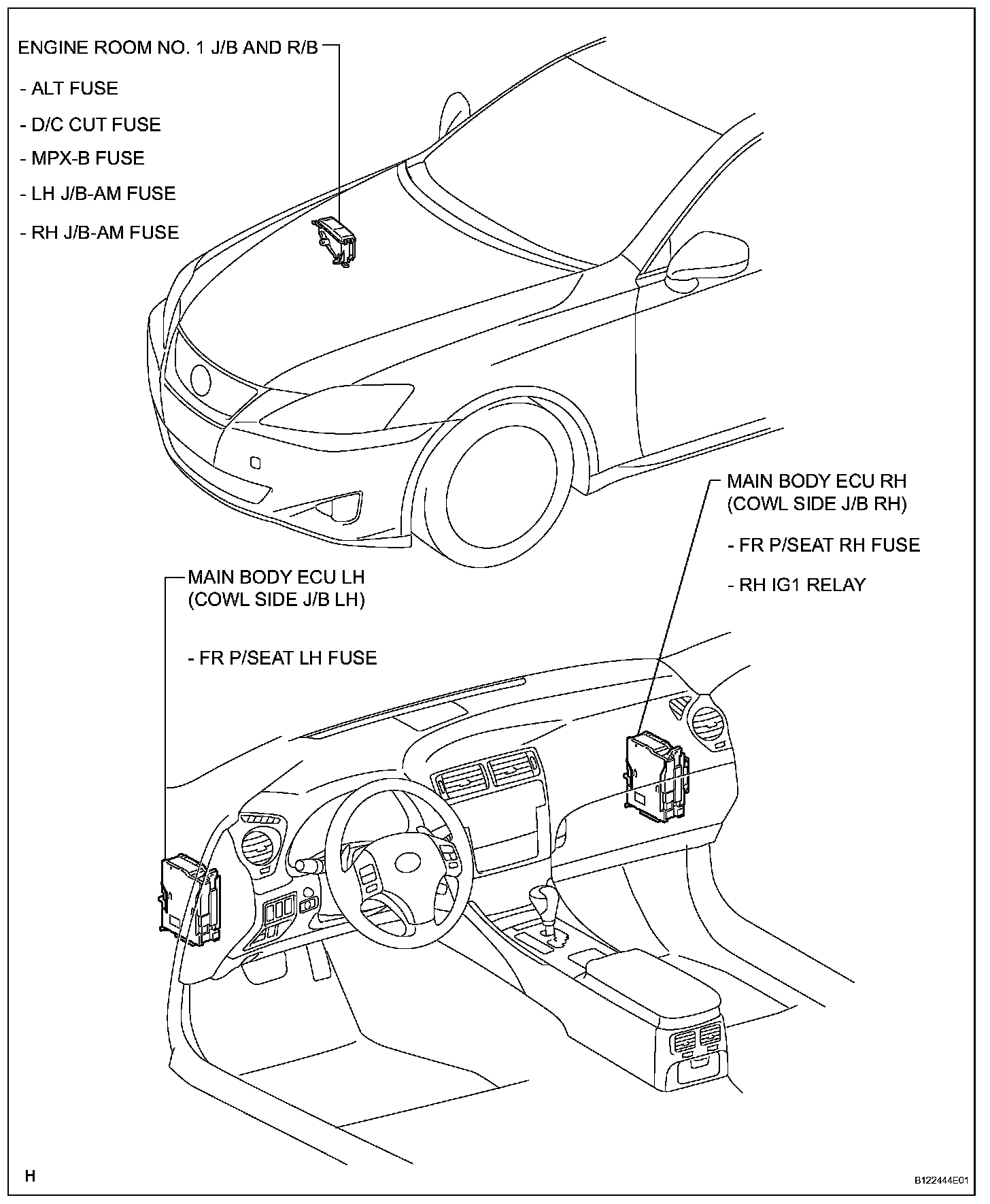 ENGINE ROOM NO. 1 J/B AND R/B

- ALT FUSE

- D/C CUT FUSE

- MPX-B FUSE

- LH J/B-AM FUSE

- RH J/B-AM FUSE

MAIN BODY ECU RH
(COWL SIDE J/B RH)

- FR P/SEAT RH FUSE

- RH IG1 RELAY

MAIN BODY ECU LH
(COWL SIDE J/B LH)

- FR P/SEAT LH FUSE

H

B122444E01