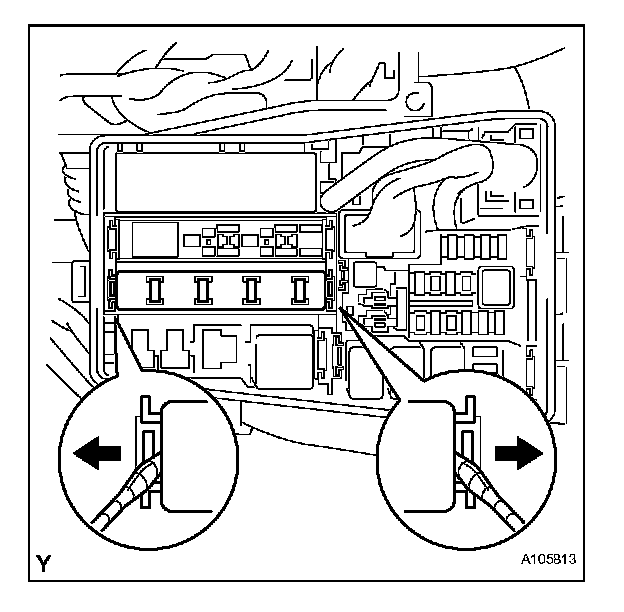 Y

A105813