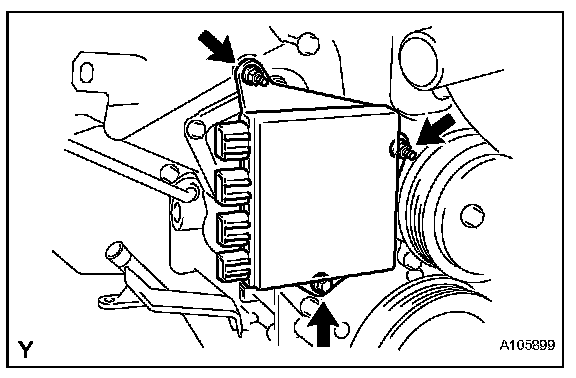 Y

A105899