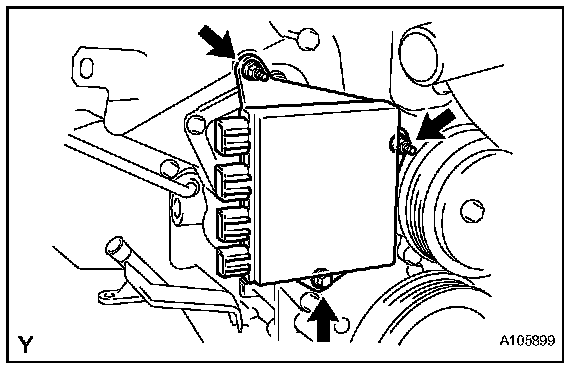 Y

A105899