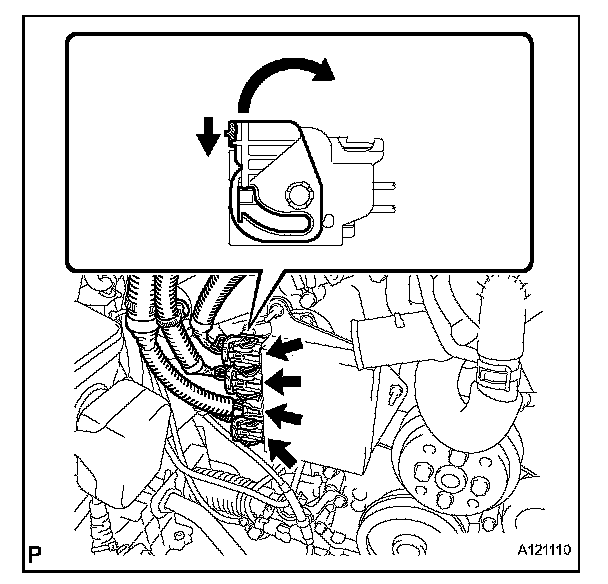 P

A121110