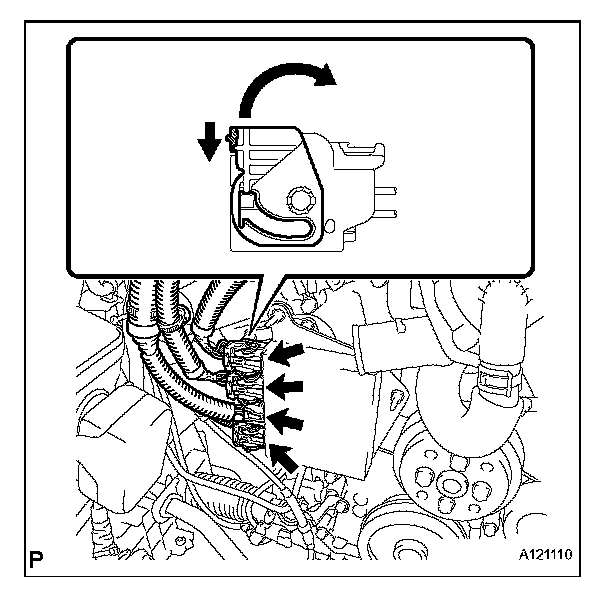 P

A121110