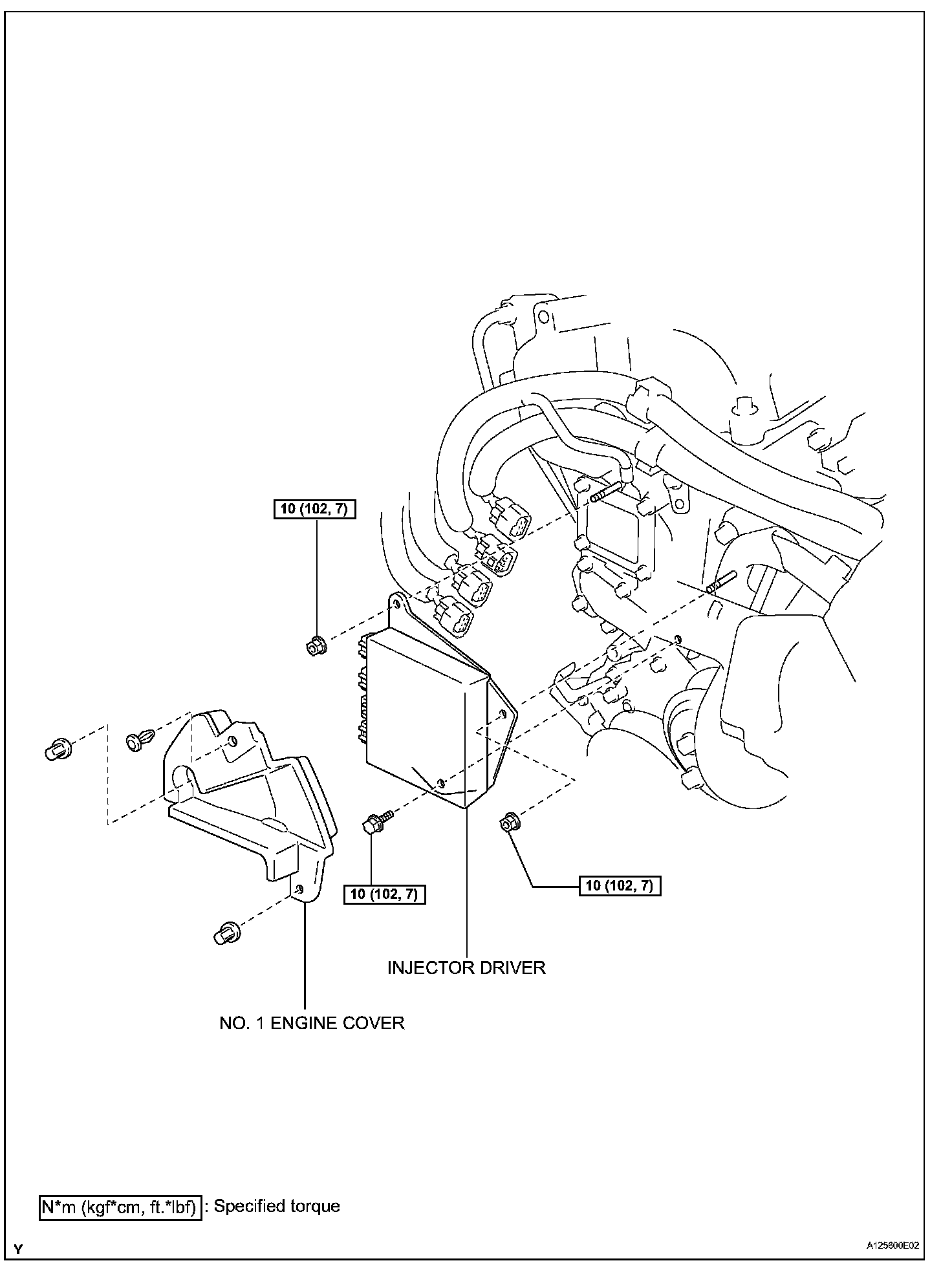 10 (102, 7)

10 (102, 7)

10 (102, 7)

INJECTOR DRIVER

NO. 1 ENGINE COVER

N*m (kgf*cm, ft.*lbf) : Specified torque

Y

A125600E02