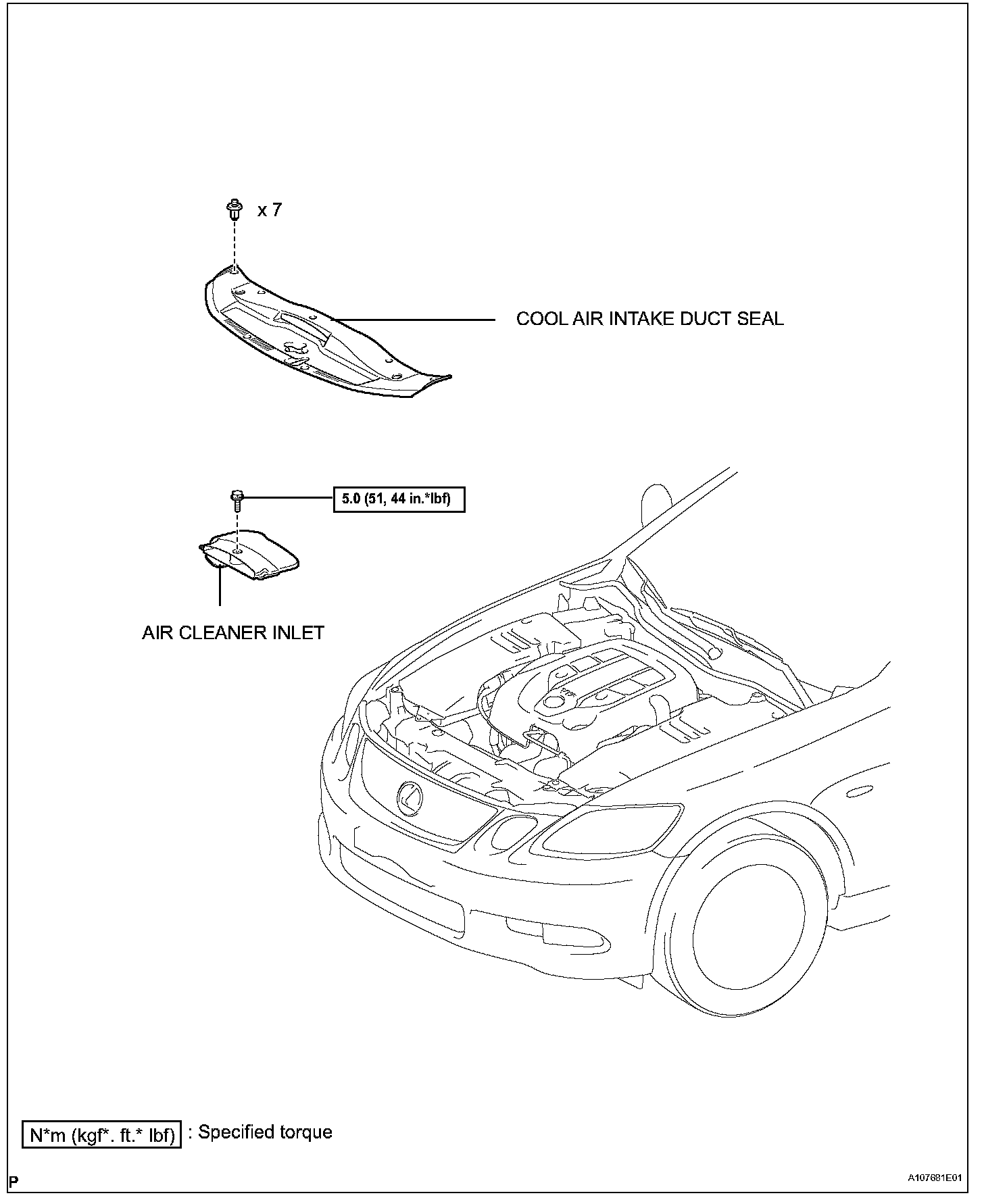 x 7

COOL AIR INTAKE DUCT SEAL

5.0 (51, 44 in.*lbf)

AIR CLEANER INLET

N*m (kgf*. ft.* lbf) : Specified torque

P

A107681E01