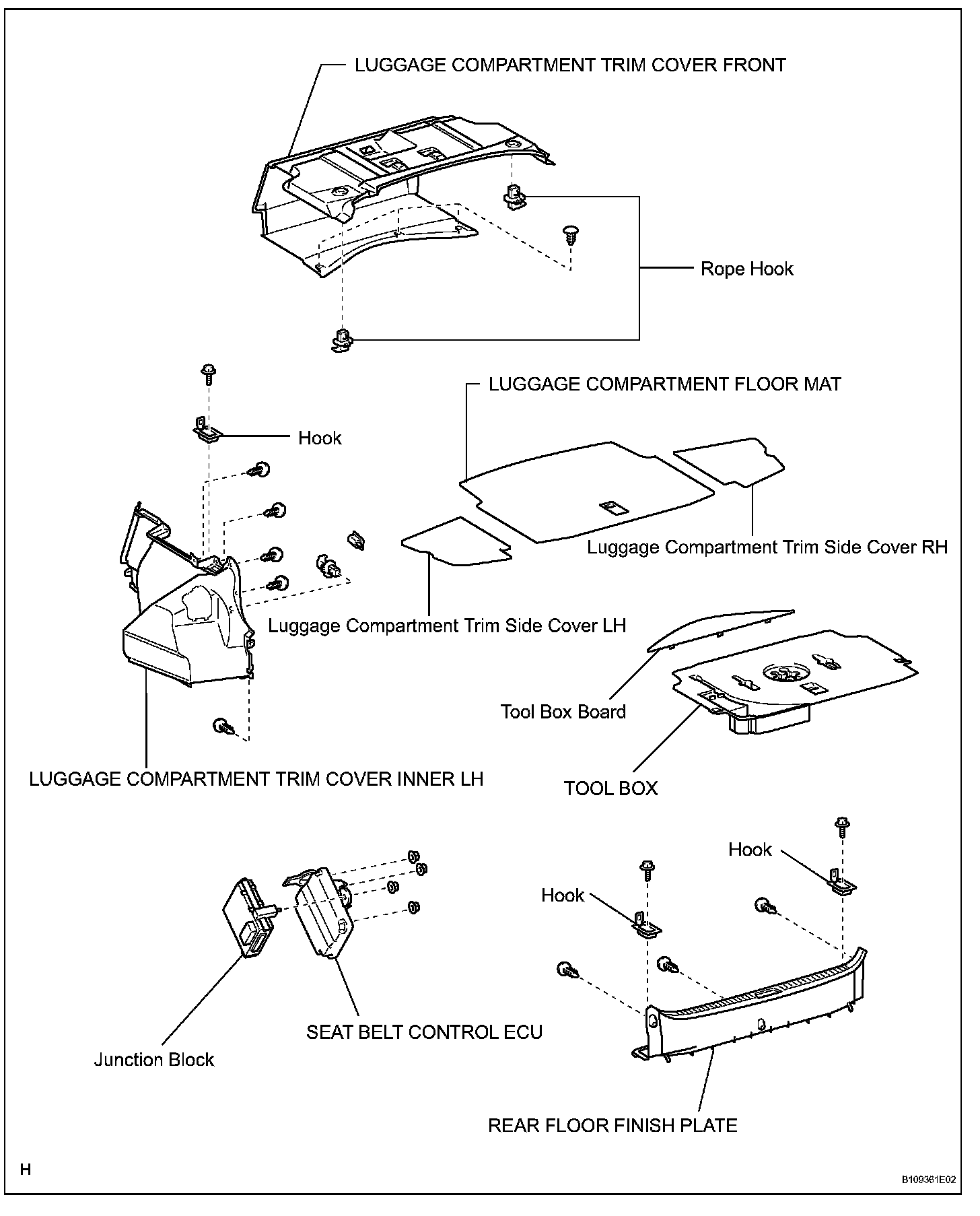 LUGGAGE COMPARTMENT TRIM COVER FRONT

Rope Hook

LUGGAGE COMPARTMENT FLOOR MAT

Hook

Luggage Compartment Trim Side Cover RH

Luggage Compartment Trim Side Cover LH

Tool Box Board

TOOL BOX

LUGGAGE COMPARTMENT TRIM COVER INNER LH

Hook

Hook

SEAT BELT CONTROL ECU

Junction Block

REAR FLOOR FINISH PLATE

H

B109361E02