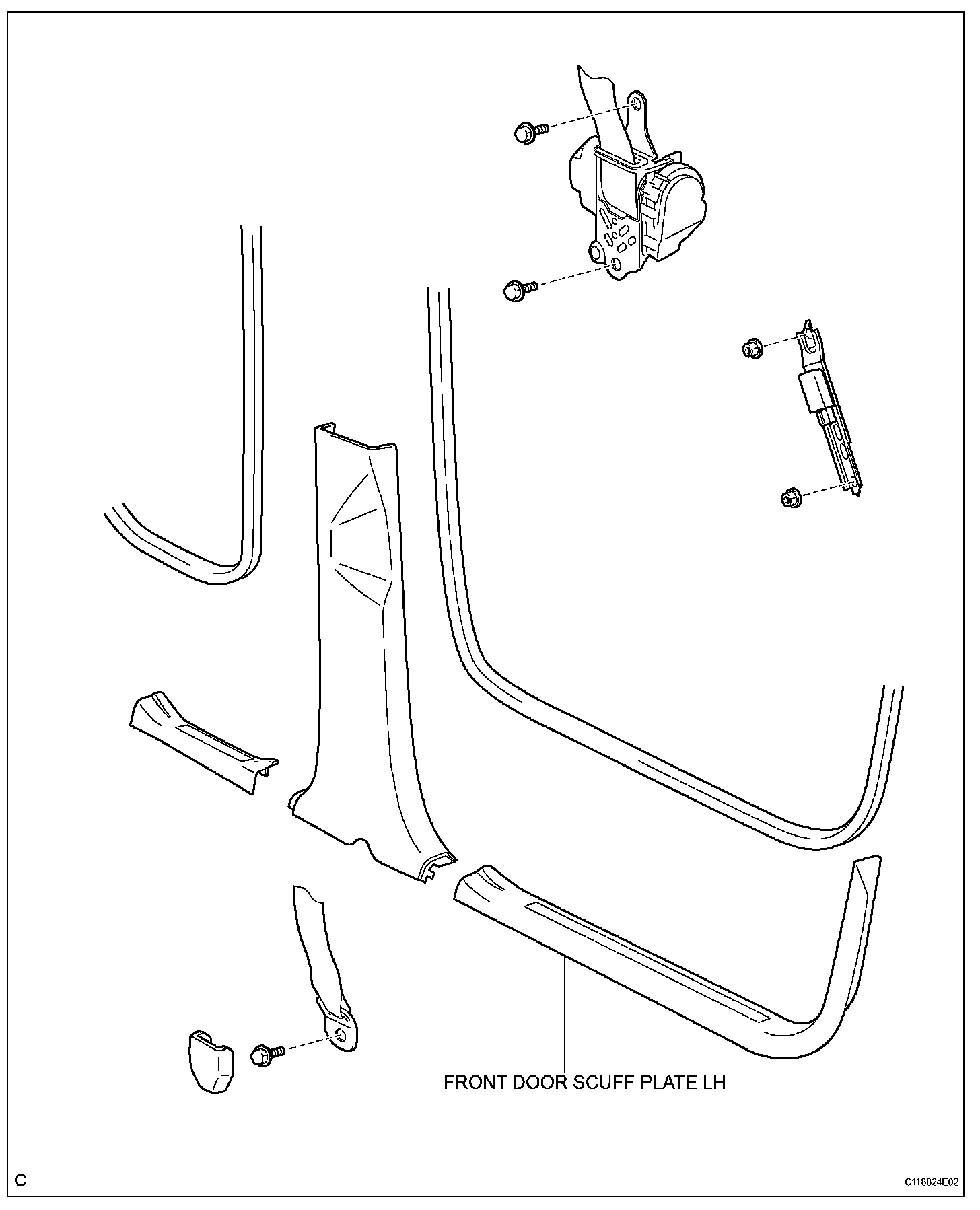 FRONT DOOR SCUFF PLATE LH

C

C118824E02