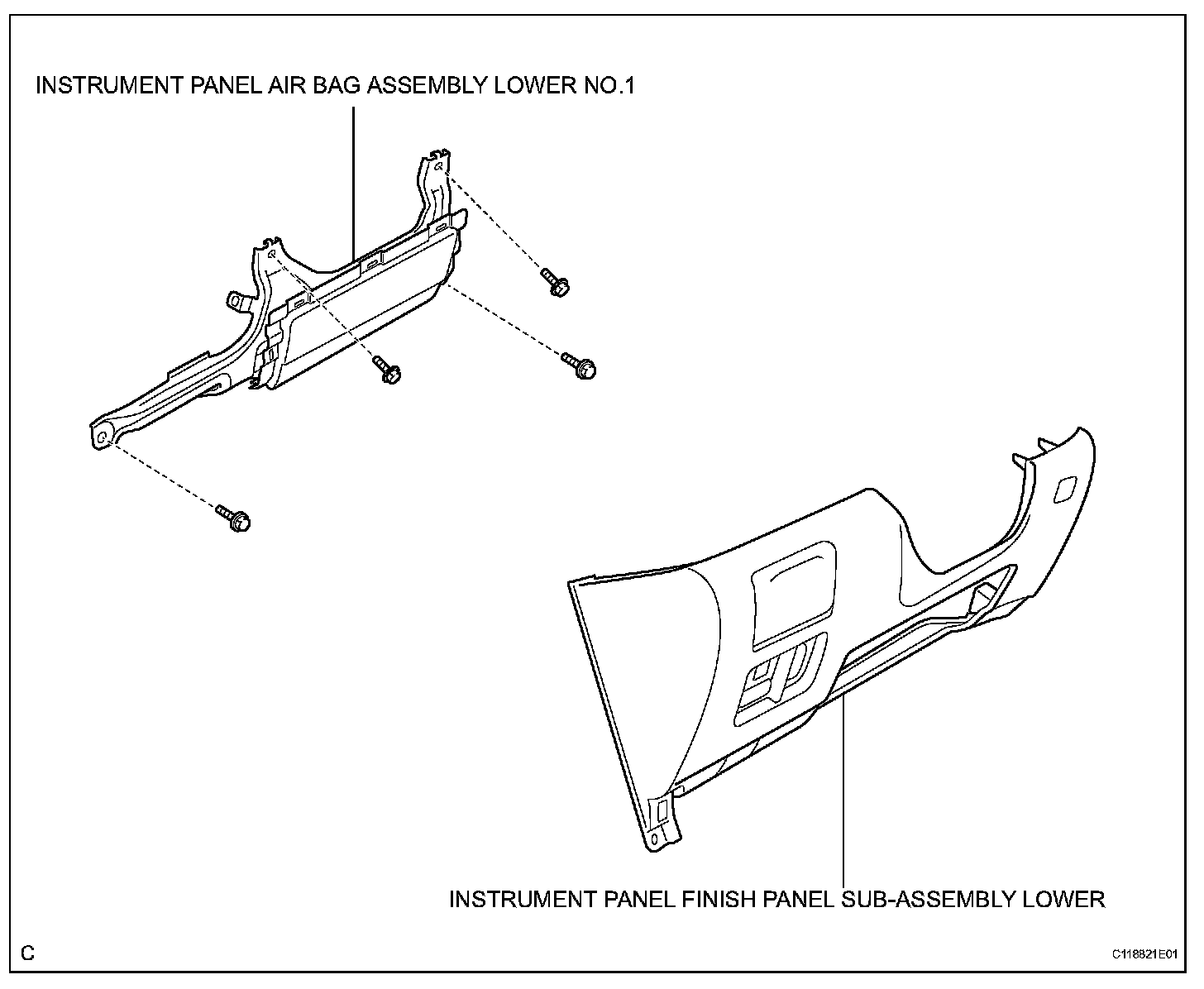 INSTRUMENT PANEL AIR BAG ASSEMBLY LOWER NO.1

INSTRUMENT PANEL FINISH PANEL SUB-ASSEMBLY LOWER

C

C118821E01