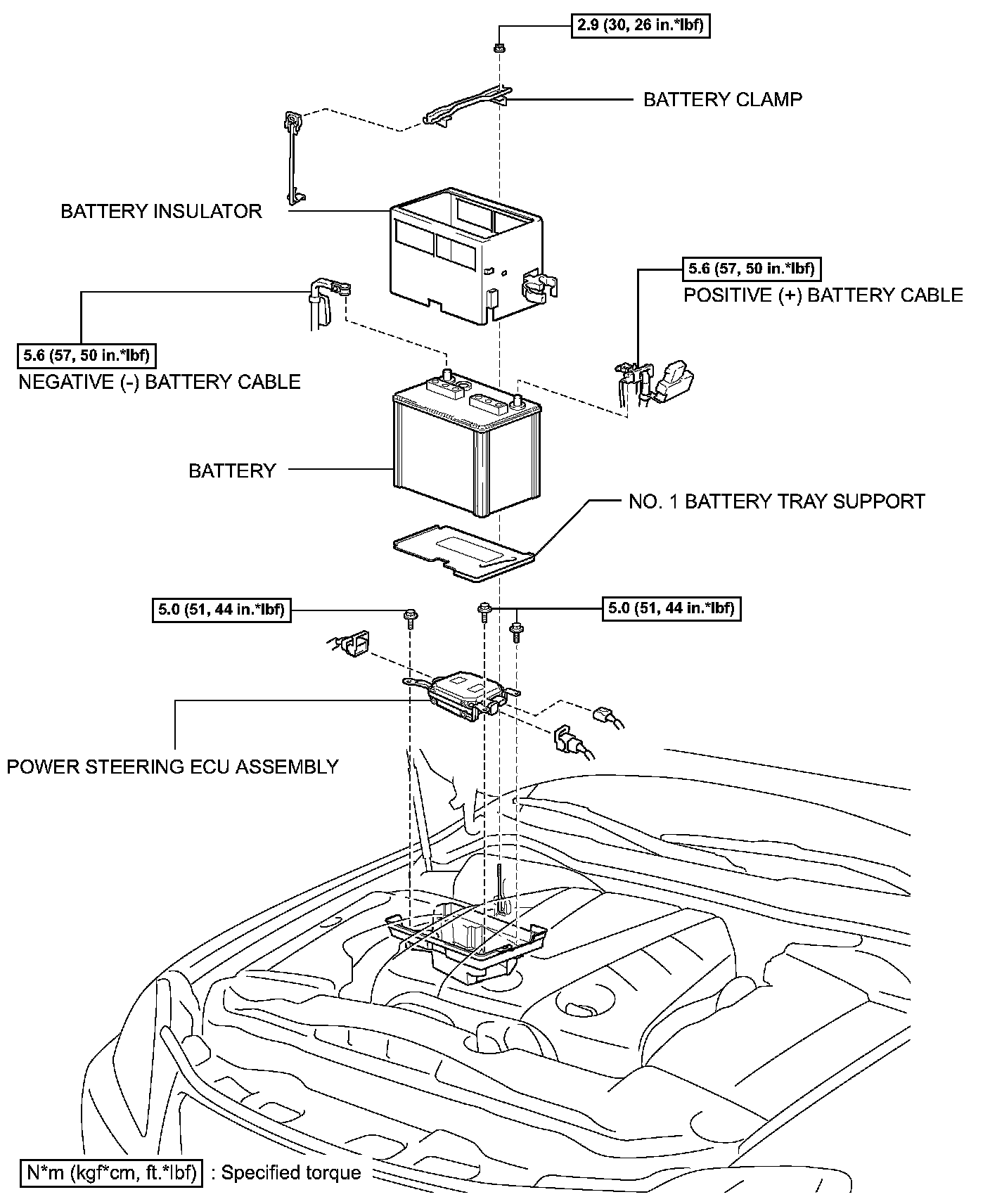 2.9 (30, 26 in.*lbf)

BATTERY CLAMP

BATTERY INSULATOR

5.6 (57, 50 in.*lbf)

POSITIVE (+) BATTERY CABLE

5.6 (57, 50 in.*lbf)

NEGATIVE (-) BATTERY CABLE

BATTERY

NO. 1 BATTERY TRAY SUPPORT

5.0 (51, 44 in.*lbf)

5.0 (51, 44 in.*lbf)

POWER STEERING ECU ASSEMBLY

N*m (kgf*cm, ft.*lbf) : Specified torque