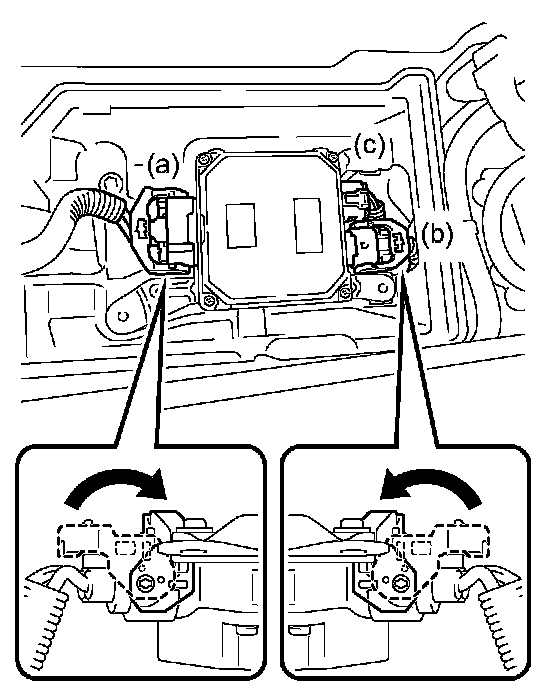 (a)
(c)
(b)